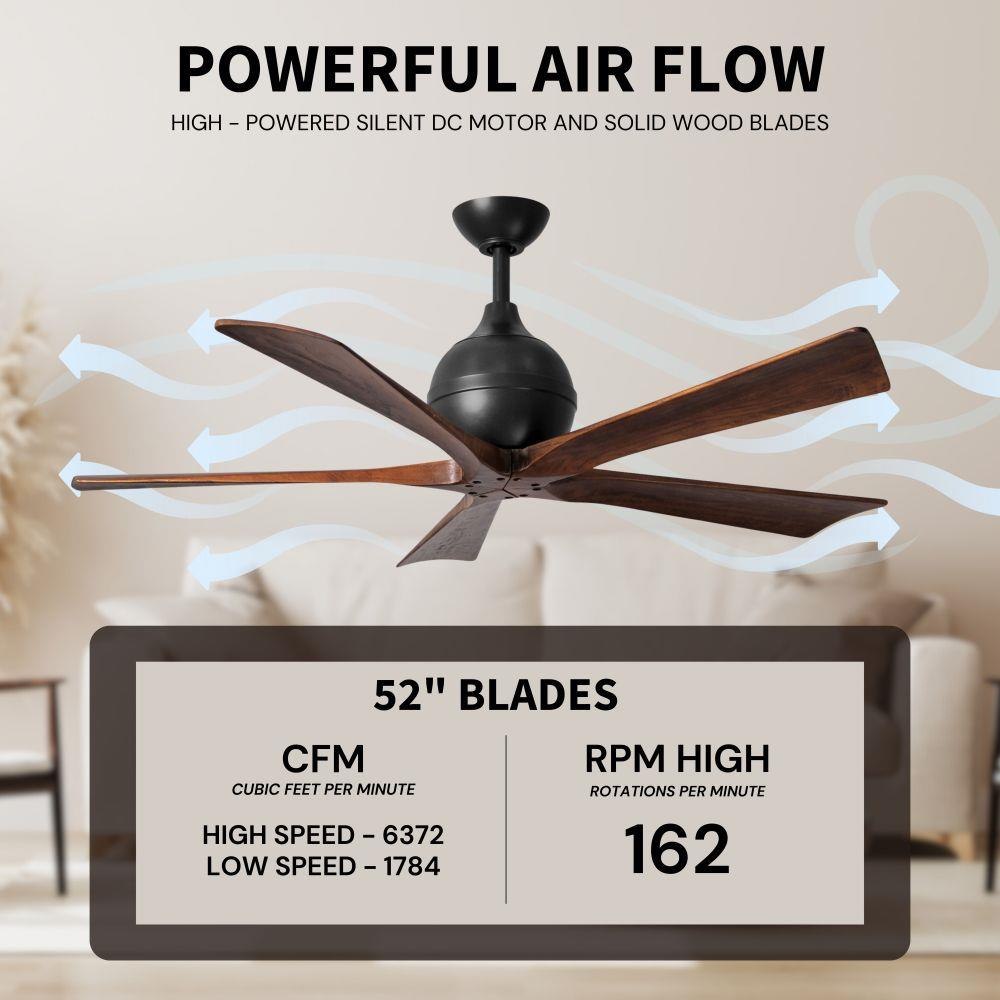 POWERFUL AIR FLOW

HIGH - POWERED SILENT DC MOTOR AND SOLID WOOD BLADES

52" BLADES

CFM
CUBIC FEET PER MINUTE

HIGH SPEED - 6372
LOW SPEED - 1784

RPM HIGH
ROTATIONS PER MINUTE

162