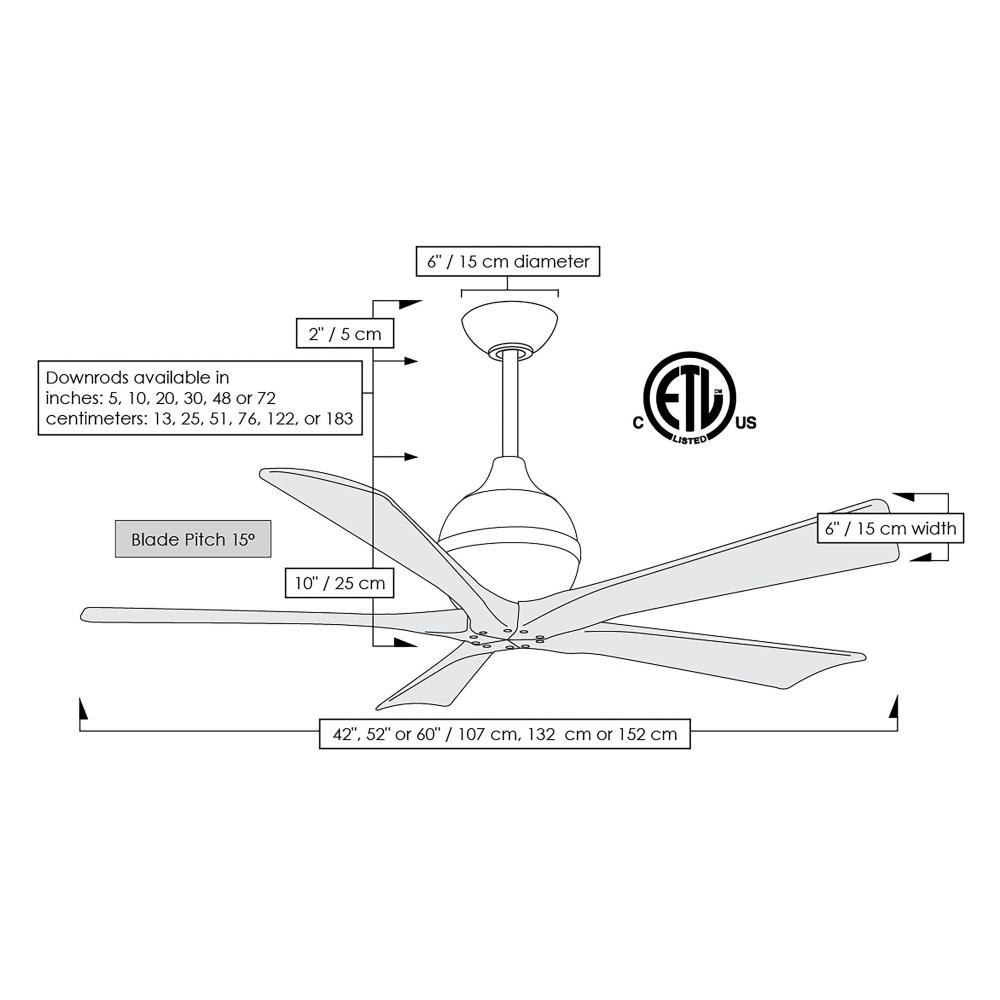 6" / 15 cm diameter

2" / 5 cm

Downrods available in
inches: 5, 10, 20, 30, 48 or 72
centimeters: 13, 25, 51, 76, 122, or 183

C ETL CM LISTED US

Blade Pitch 15°

6" / 15 cm width

10" / 25 cm

42", 52" or 60" / 107 cm, 132 cm or 152 cm