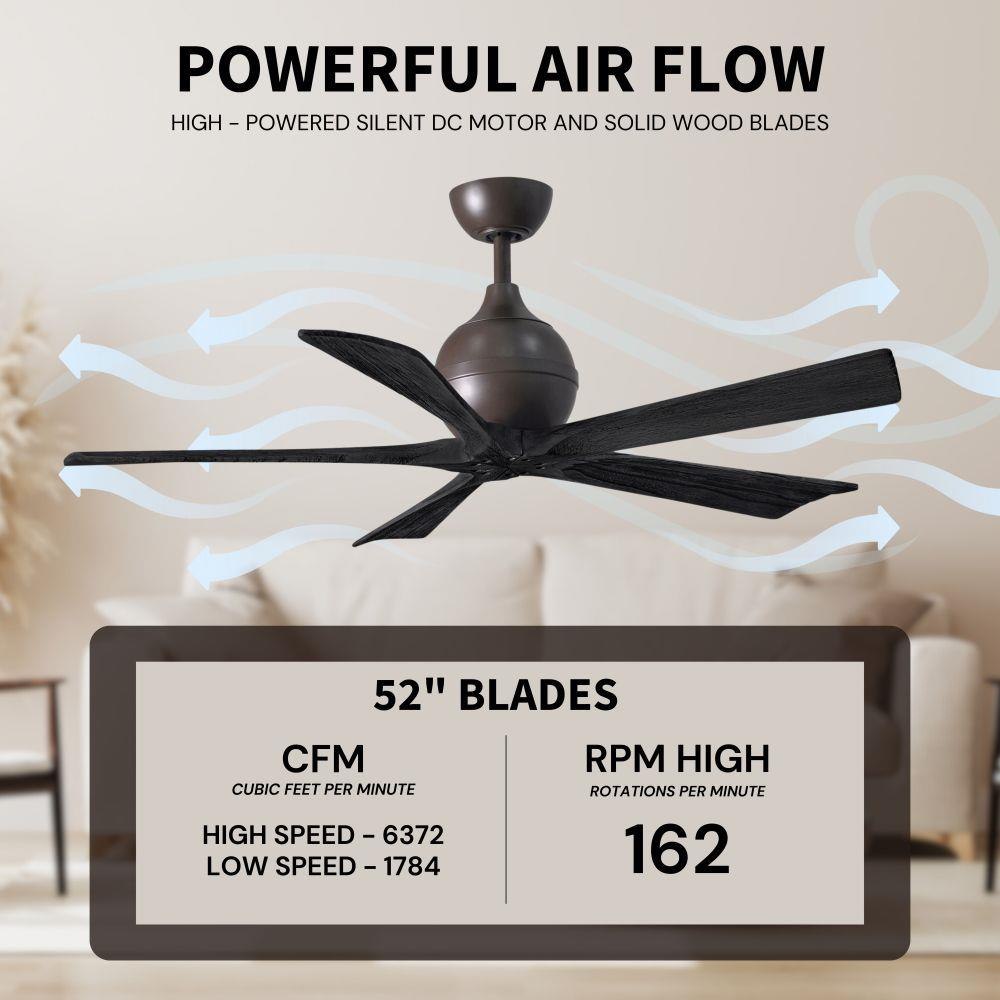 POWERFUL AIR FLOW

HIGH - POWERED SILENT DC MOTOR AND SOLID WOOD BLADES

52" BLADES

CFM
CUBIC FEET PER MINUTE

HIGH SPEED - 6372
LOW SPEED - 1784

RPM HIGH
ROTATIONS PER MINUTE

162