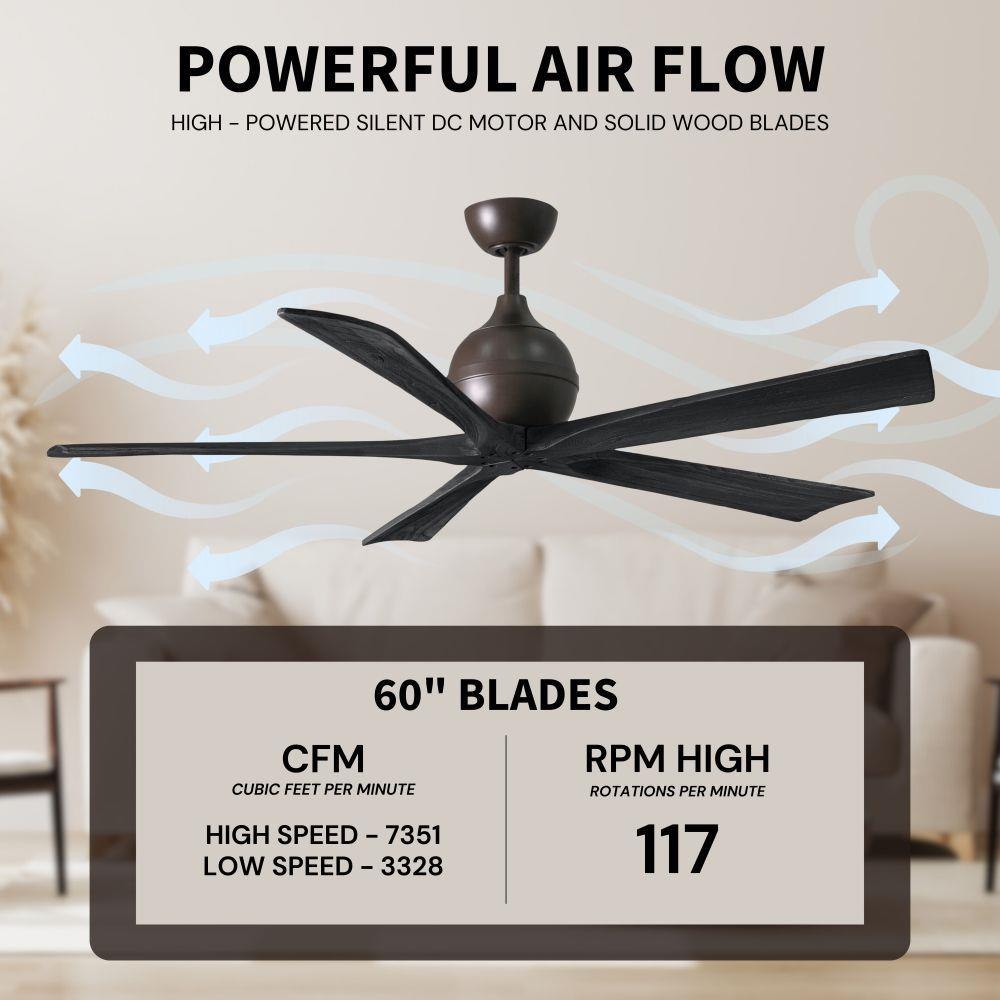 POWERFUL AIR FLOW
HIGH - POWERED SILENT DC MOTOR AND SOLID WOOD BLADES

60" BLADES

CFM
CUBIC FEET PER MINUTE

HIGH SPEED - 7351
LOW SPEED - 3328

RPM HIGH
ROTATIONS PER MINUTE

117