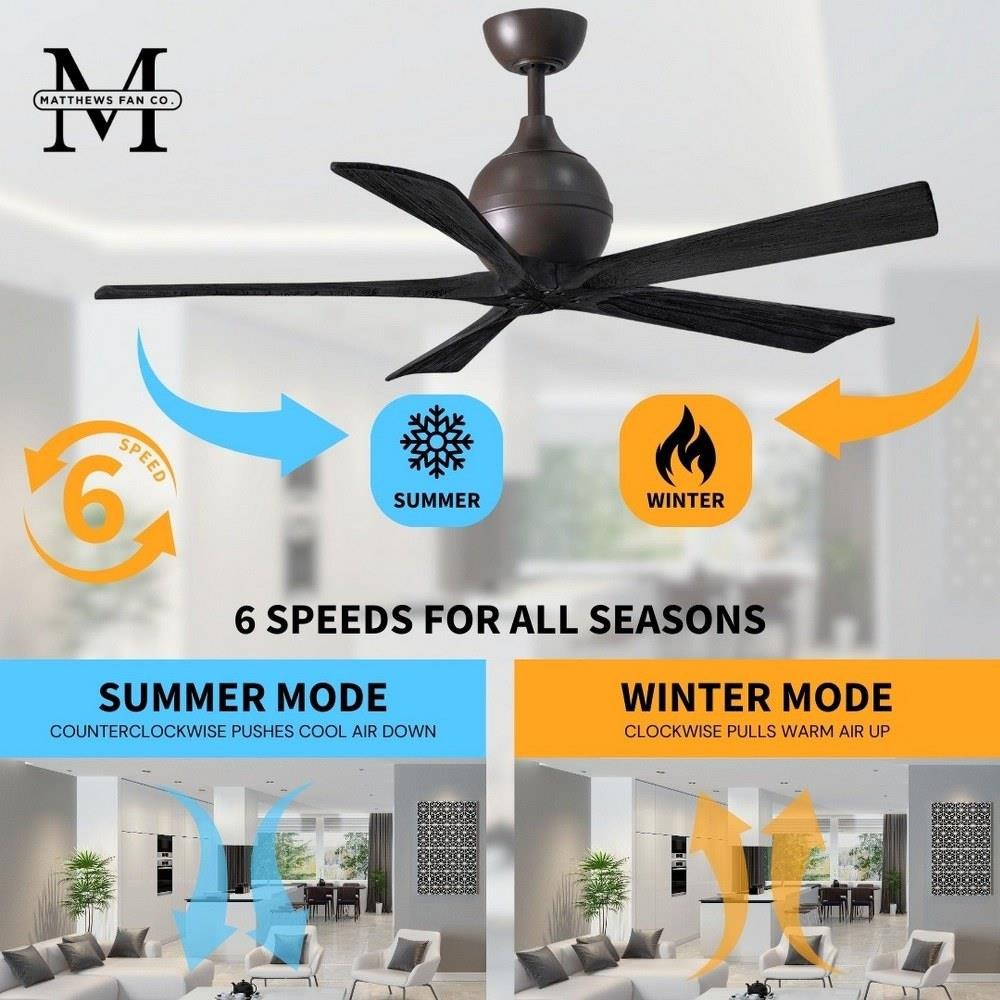 M
MATTHEWS FAN CO.

6
SPEED

SUMMER

WINTER

6 SPEEDS FOR ALL SEASONS

SUMMER MODE
COUNTERCLOCKWISE PUSHES COOL AIR DOWN

WINTER MODE
CLOCKWISE PULLS WARM AIR UP