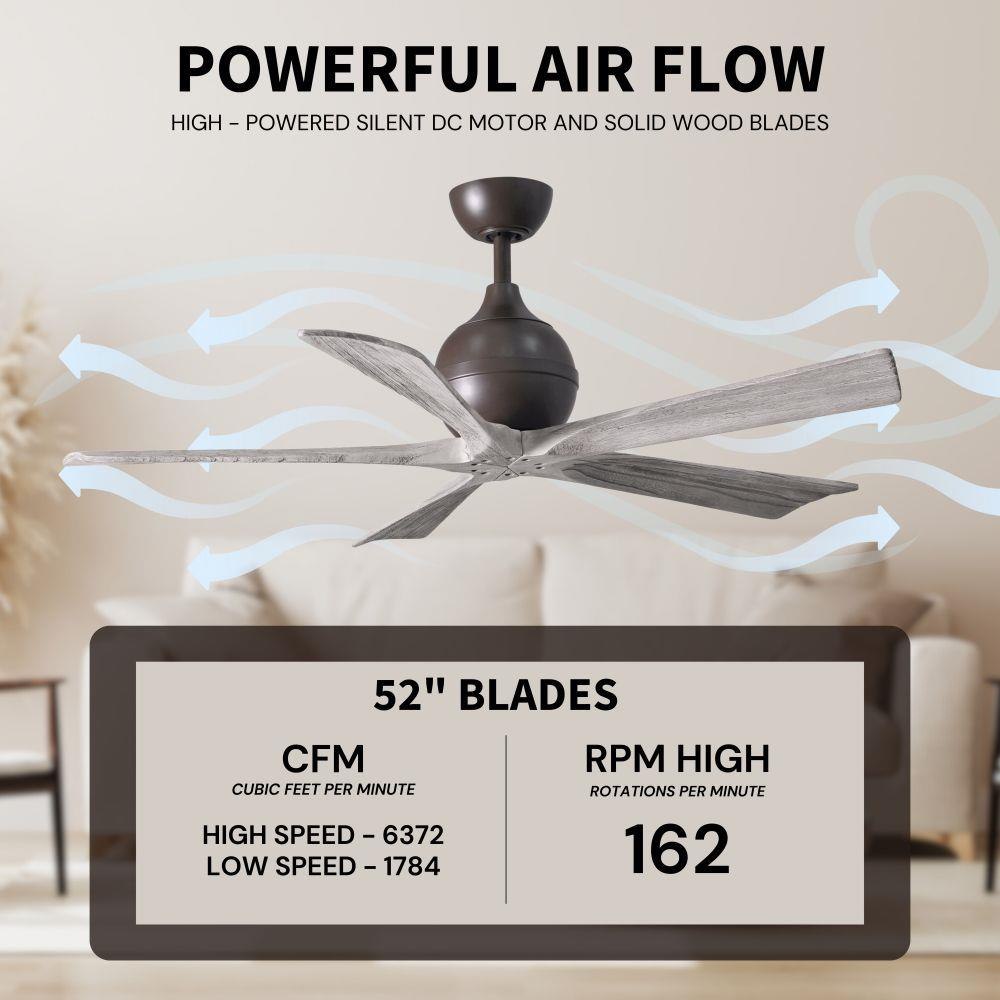 POWERFUL AIR FLOW
HIGH - POWERED SILENT DC MOTOR AND SOLID WOOD BLADES

52" BLADES

CFM
CUBIC FEET PER MINUTE
HIGH SPEED - 6372
LOW SPEED - 1784

RPM HIGH
ROTATIONS PER MINUTE
162