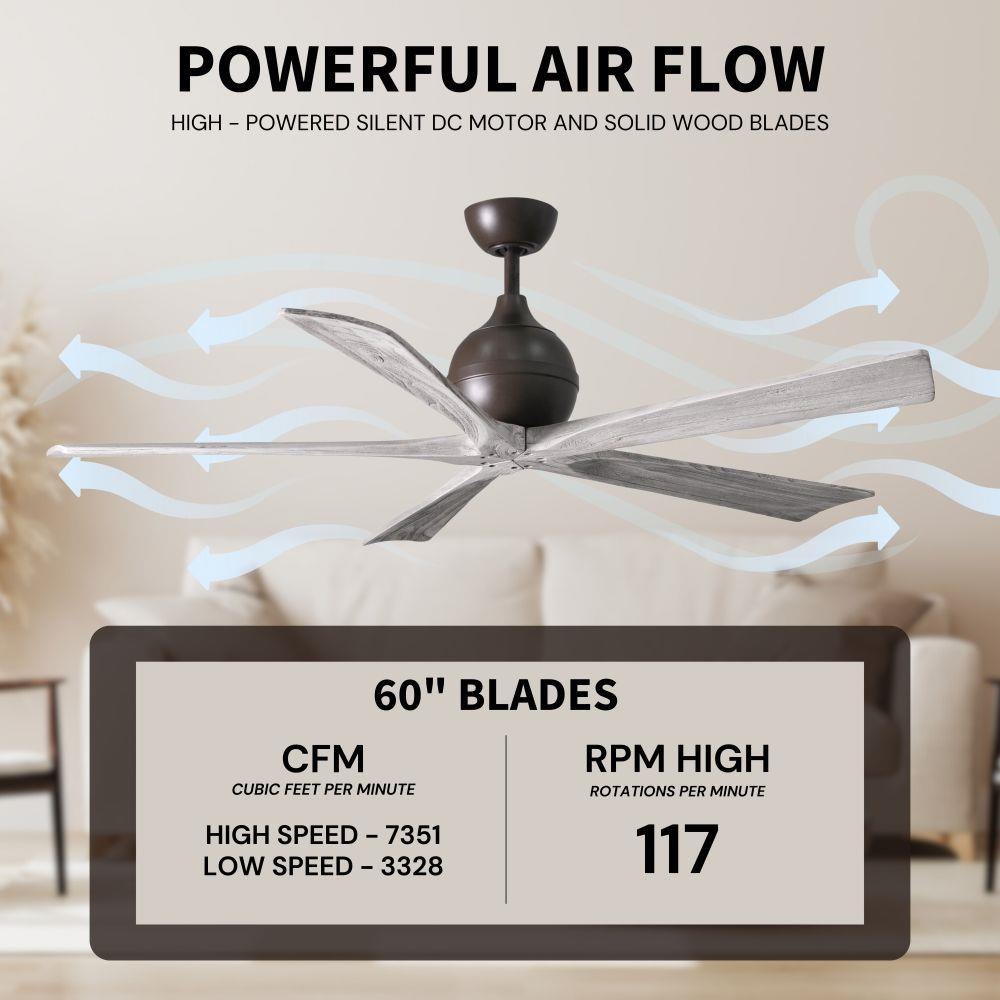 POWERFUL AIR FLOW
HIGH - POWERED SILENT DC MOTOR AND SOLID WOOD BLADES

60" BLADES

CFM
CUBIC FEET PER MINUTE
HIGH SPEED - 7351
LOW SPEED - 3328

RPM HIGH
ROTATIONS PER MINUTE
117