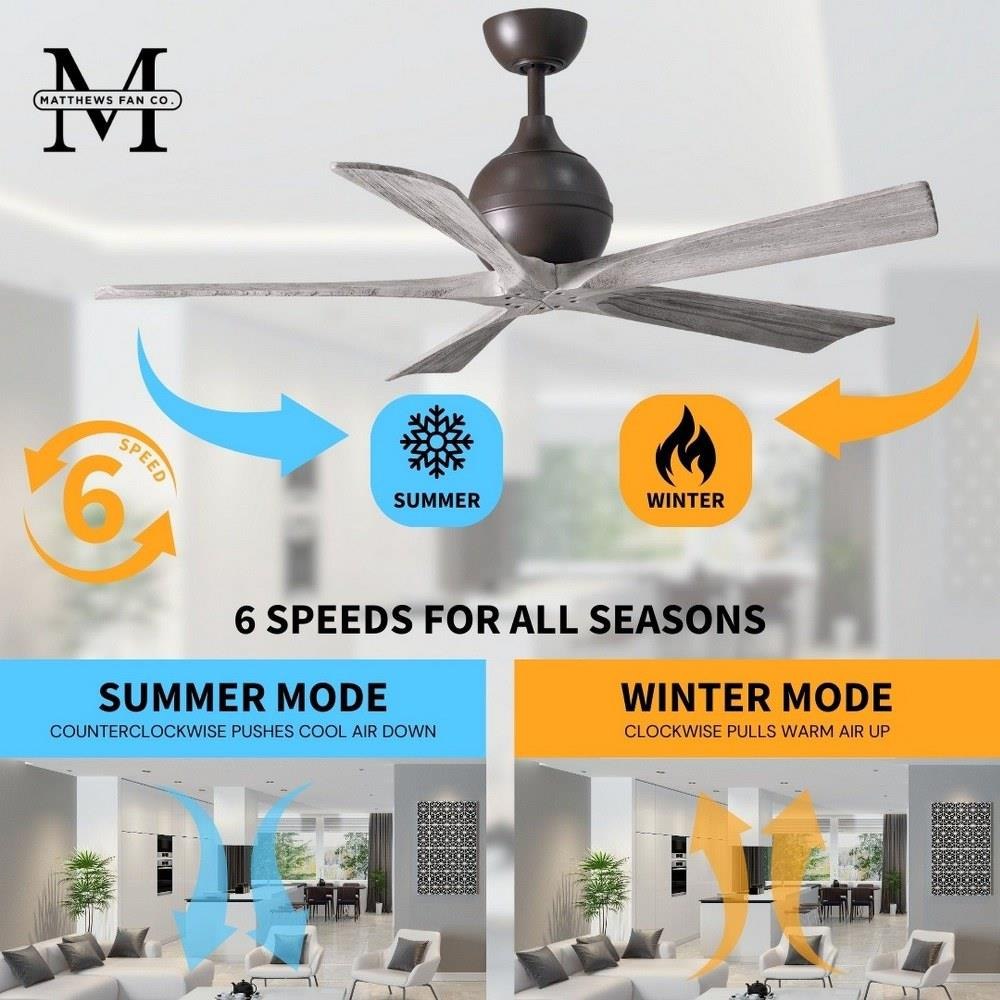 M
MATTHEWS FAN CO.

6 SPEED

SUMMER

WINTER

6 SPEEDS FOR ALL SEASONS

SUMMER MODE
COUNTERCLOCKWISE PUSHES COOL AIR DOWN

WINTER MODE
CLOCKWISE PULLS WARM AIR UP