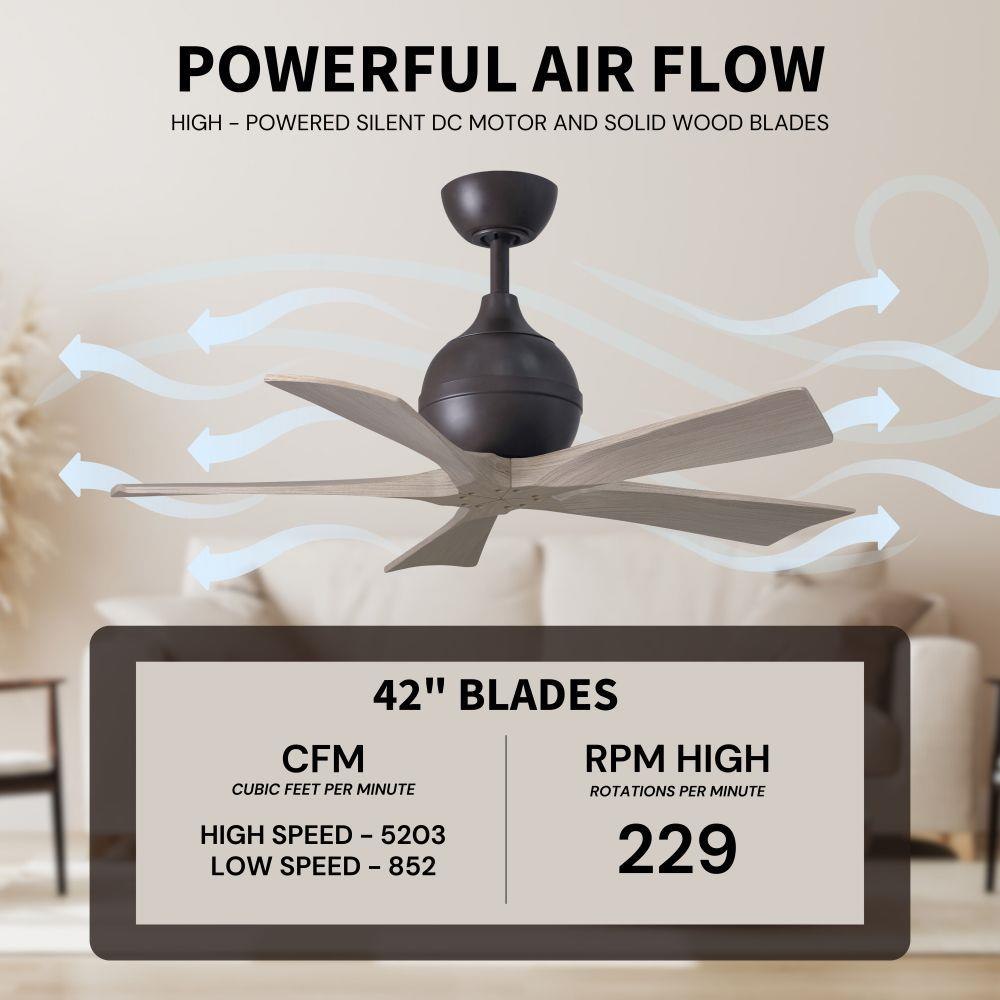 POWERFUL AIR FLOW

HIGH - POWERED SILENT DC MOTOR AND SOLID WOOD BLADES

42" BLADES

CFM
CUBIC FEET PER MINUTE

HIGH SPEED - 5203
LOW SPEED - 852

RPM HIGH
ROTATIONS PER MINUTE

229