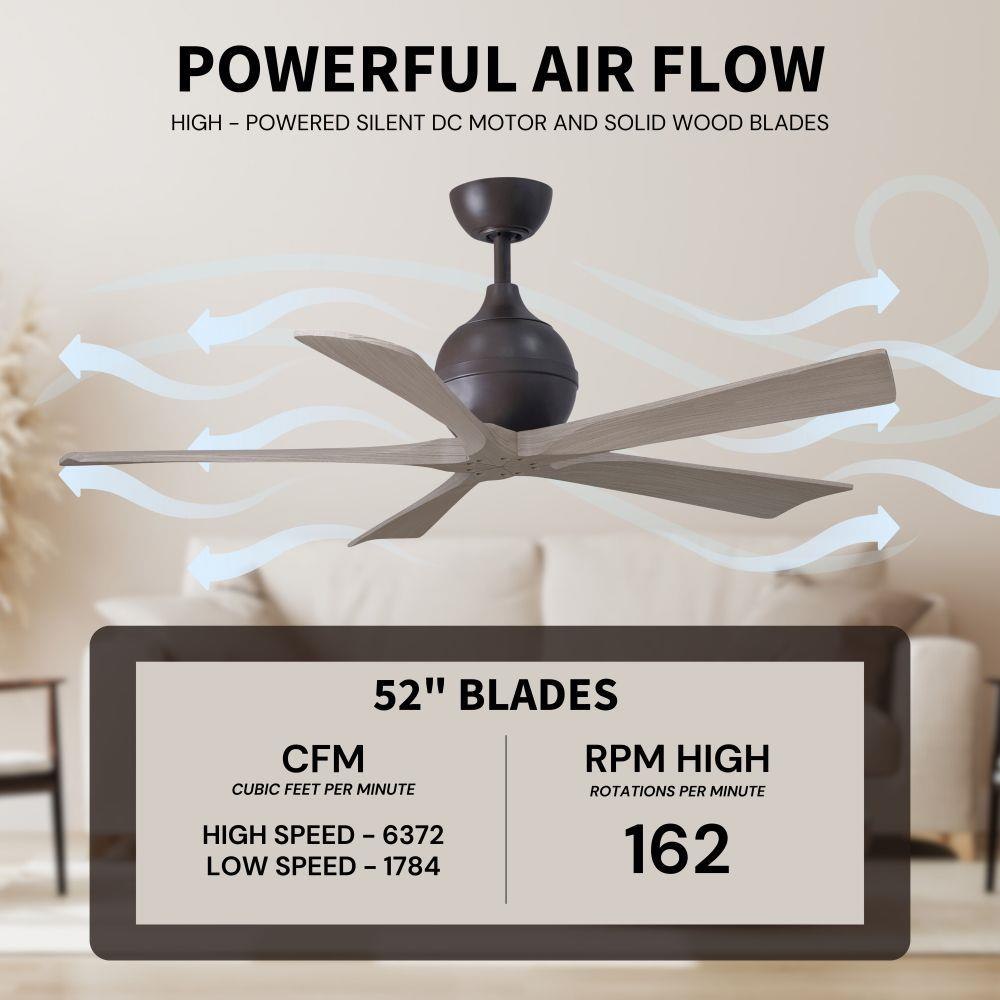 POWERFUL AIR FLOW

HIGH - POWERED SILENT DC MOTOR AND SOLID WOOD BLADES

52" BLADES

CFM
CUBIC FEET PER MINUTE

HIGH SPEED - 6372
LOW SPEED - 1784

RPM HIGH
ROTATIONS PER MINUTE

162