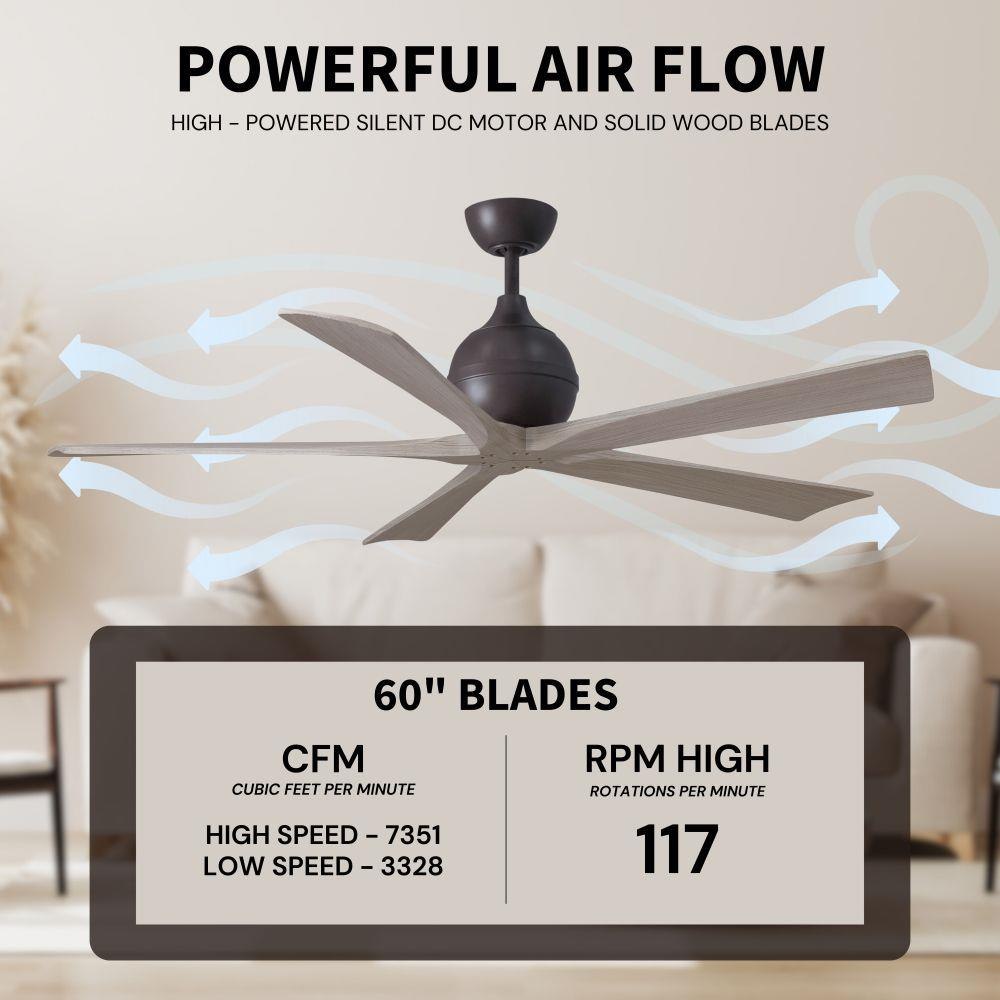 POWERFUL AIR FLOW

HIGH - POWERED SILENT DC MOTOR AND SOLID WOOD BLADES

60" BLADES

CFM
CUBIC FEET PER MINUTE

HIGH SPEED - 7351
LOW SPEED - 3328

RPM HIGH
ROTATIONS PER MINUTE

117