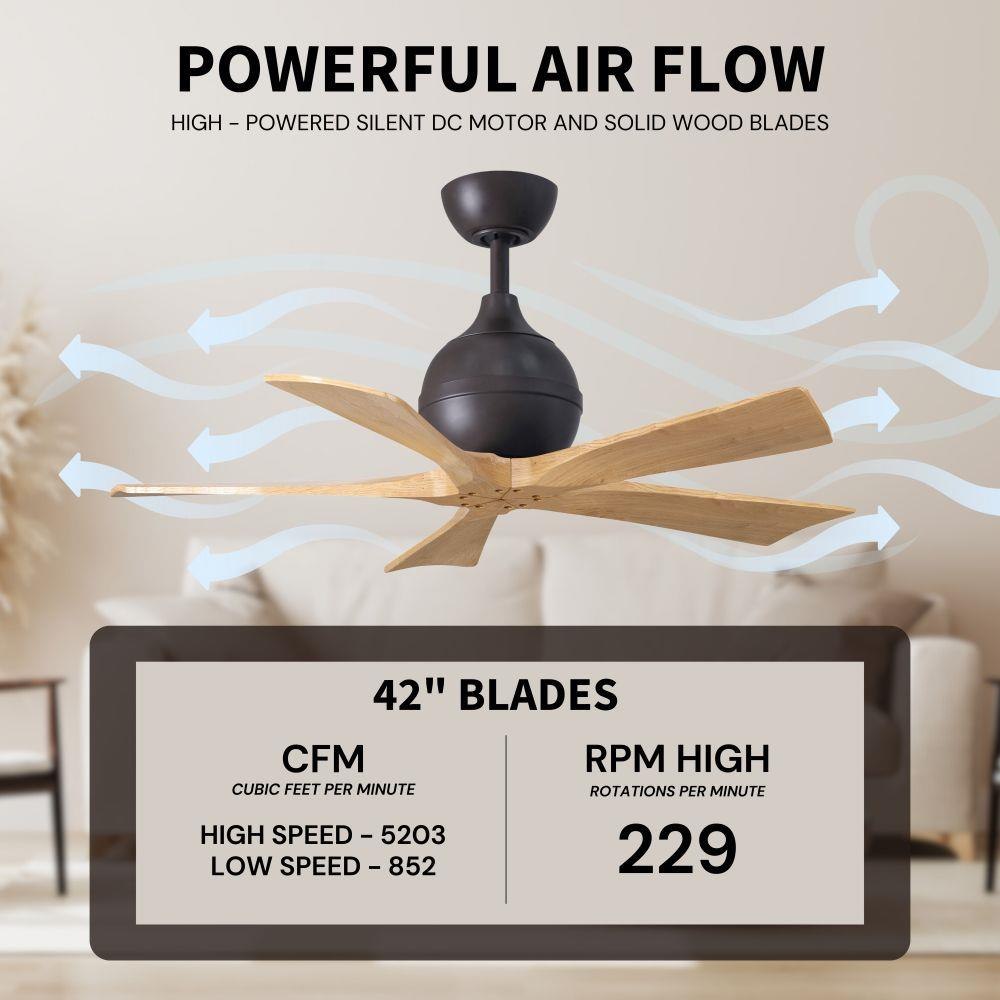 POWERFUL AIR FLOW
HIGH - POWERED SILENT DC MOTOR AND SOLID WOOD BLADES

42" BLADES

CFM
CUBIC FEET PER MINUTE
HIGH SPEED - 5203
LOW SPEED - 852

RPM HIGH
ROTATIONS PER MINUTE
229