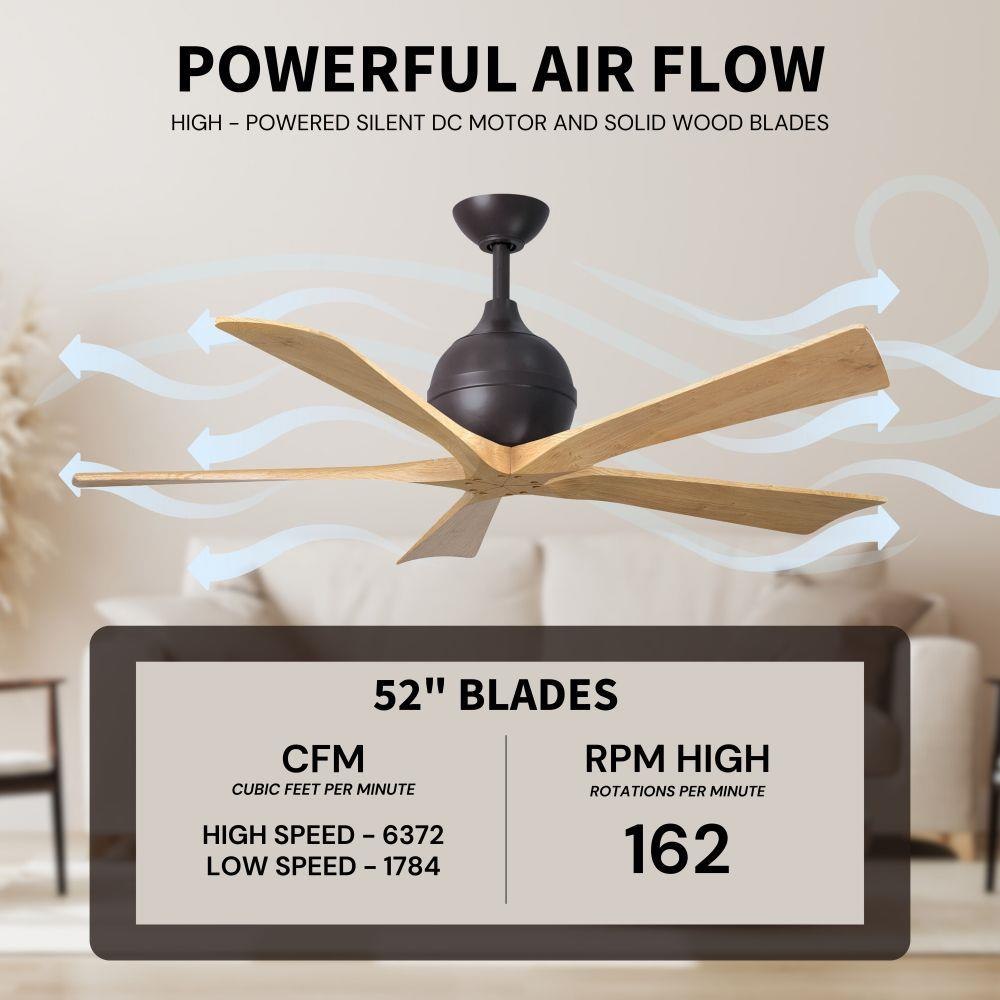 POWERFUL AIR FLOW

HIGH - POWERED SILENT DC MOTOR AND SOLID WOOD BLADES

52" BLADES

CFM
CUBIC FEET PER MINUTE

HIGH SPEED - 6372
LOW SPEED - 1784

RPM HIGH
ROTATIONS PER MINUTE

162