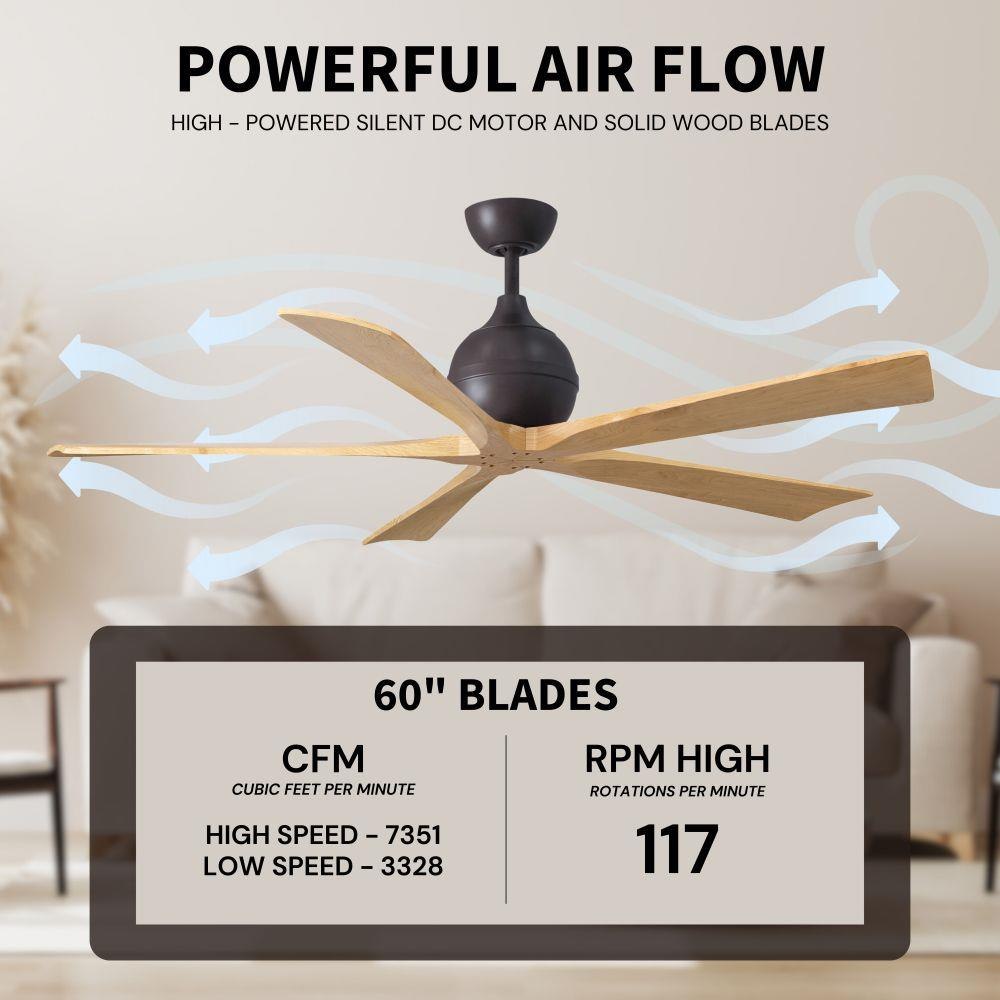 POWERFUL AIR FLOW

HIGH - POWERED SILENT DC MOTOR AND SOLID WOOD BLADES

60" BLADES

CFM
CUBIC FEET PER MINUTE

HIGH SPEED - 7351
LOW SPEED - 3328

RPM HIGH
ROTATIONS PER MINUTE

117