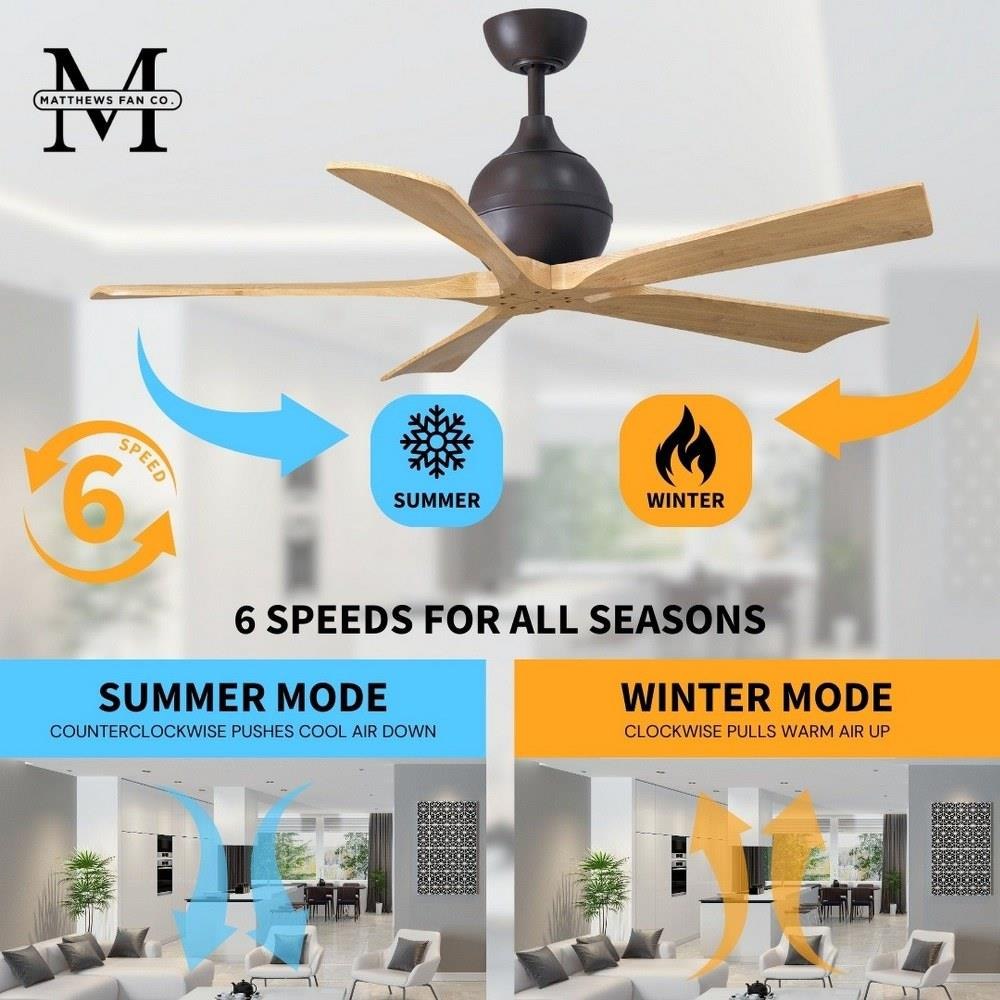 M
MATTHEWS FAN CO.

6
SPEED

SUMMER

WINTER

6 SPEEDS FOR ALL SEASONS

SUMMER MODE
COUNTERCLOCKWISE PUSHES COOL AIR DOWN

WINTER MODE
CLOCKWISE PULLS WARM AIR UP