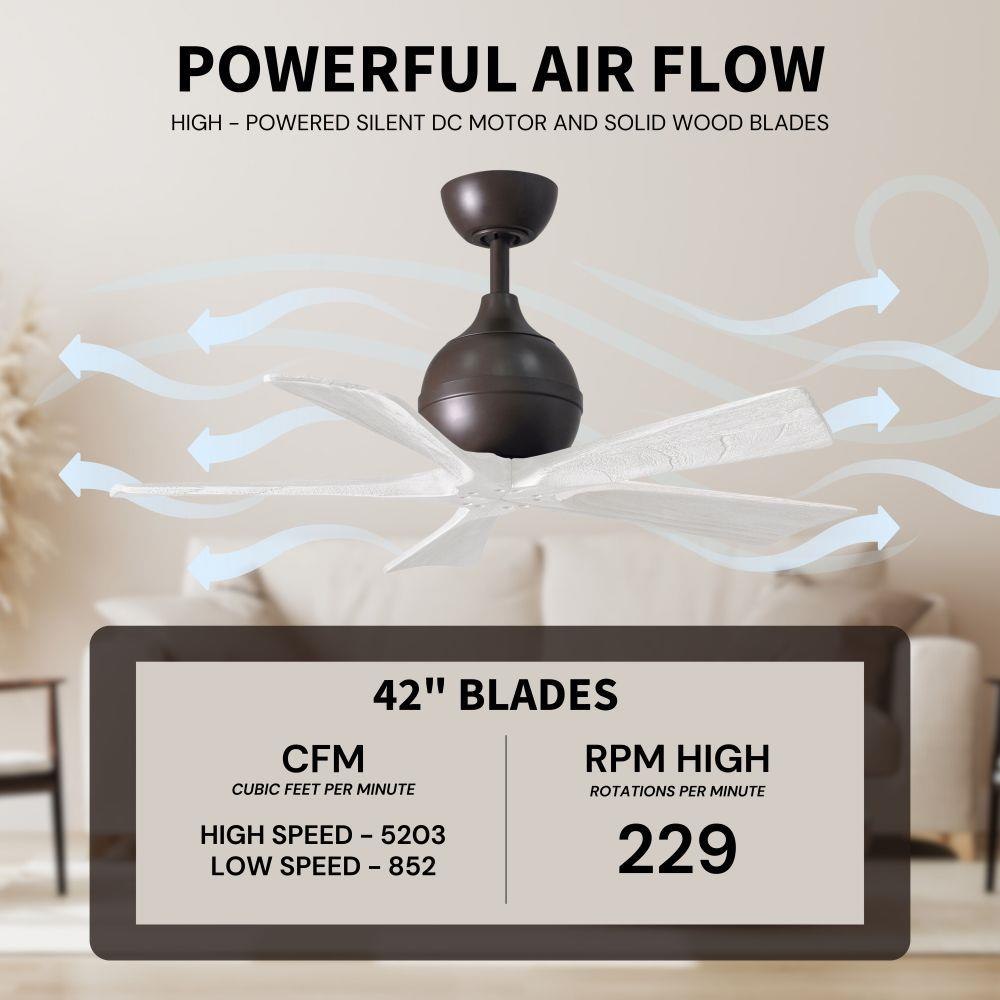 POWERFUL AIR FLOW
HIGH - POWERED SILENT DC MOTOR AND SOLID WOOD BLADES

42" BLADES

CFM
CUBIC FEET PER MINUTE
HIGH SPEED - 5203
LOW SPEED - 852

RPM HIGH
ROTATIONS PER MINUTE
229