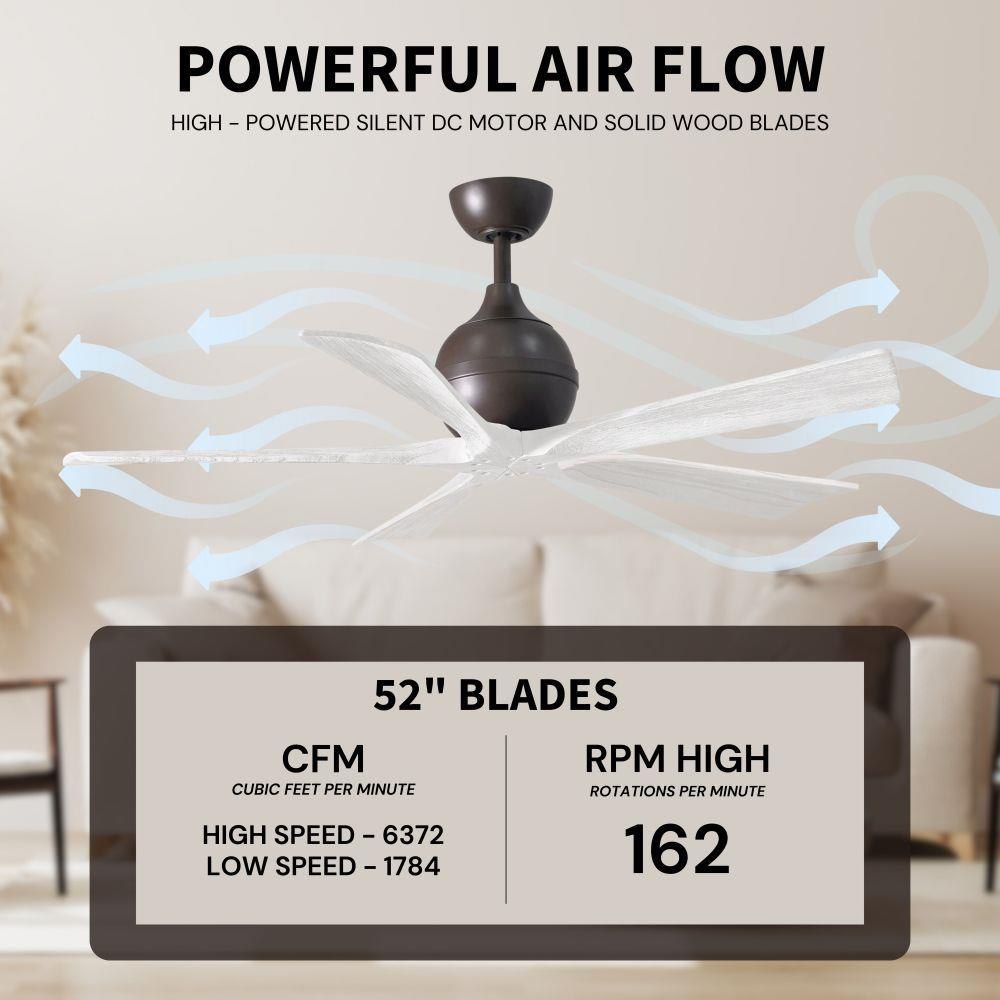 POWERFUL AIR FLOW

HIGH - POWERED SILENT DC MOTOR AND SOLID WOOD BLADES

52" BLADES

CFM
CUBIC FEET PER MINUTE

HIGH SPEED - 6372
LOW SPEED - 1784

RPM HIGH
ROTATIONS PER MINUTE

162