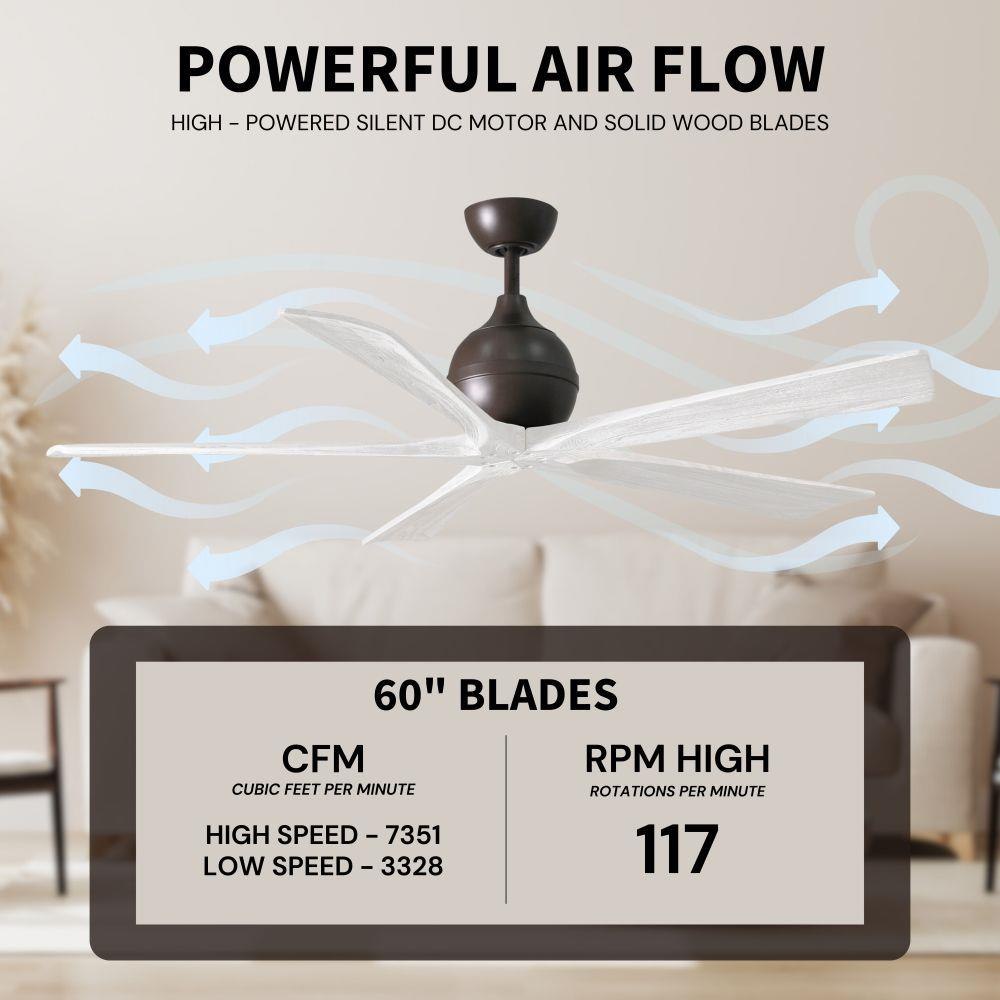 POWERFUL AIR FLOW

HIGH - POWERED SILENT DC MOTOR AND SOLID WOOD BLADES

60" BLADES

CFM
CUBIC FEET PER MINUTE

HIGH SPEED - 7351
LOW SPEED - 3328

RPM HIGH
ROTATIONS PER MINUTE

117