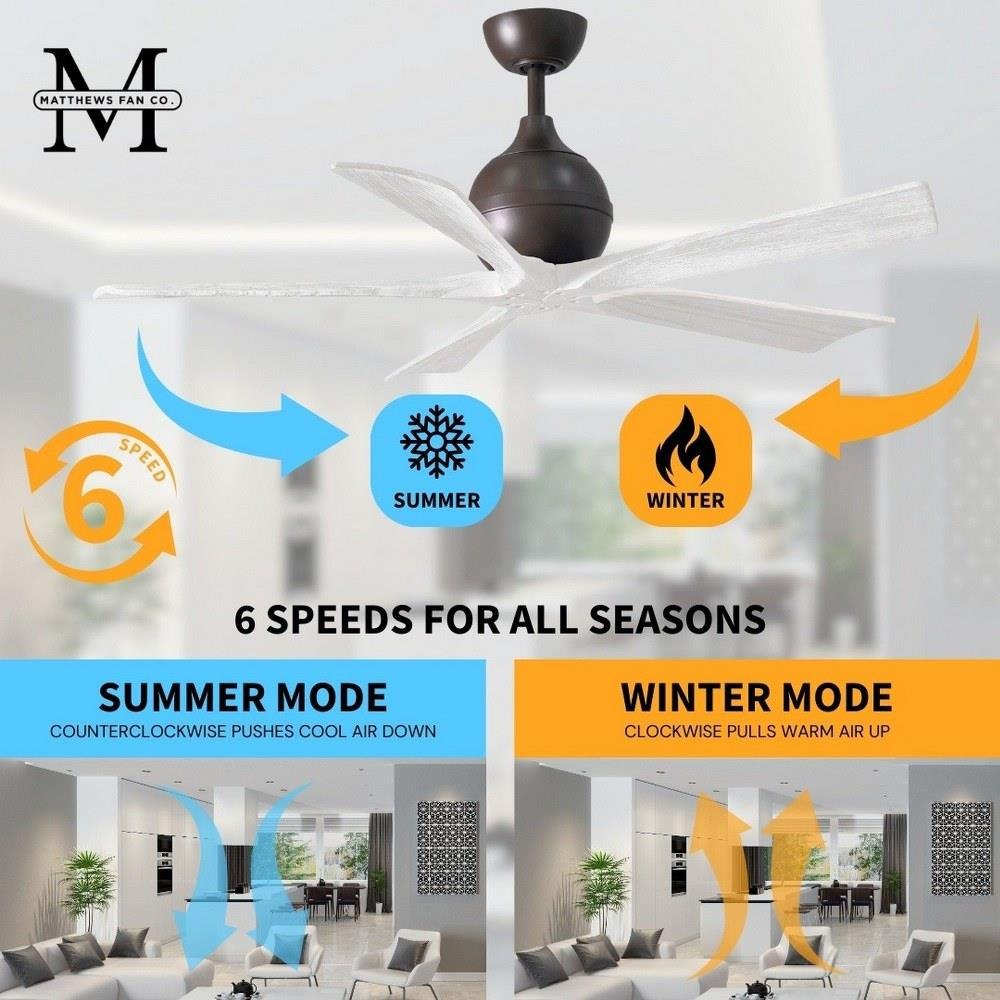 M
MATTHEWS FAN CO.

6
SPEED

SUMMER

WINTER

6 SPEEDS FOR ALL SEASONS

SUMMER MODE
COUNTERCLOCKWISE PUSHES COOL AIR DOWN

WINTER MODE
CLOCKWISE PULLS WARM AIR UP