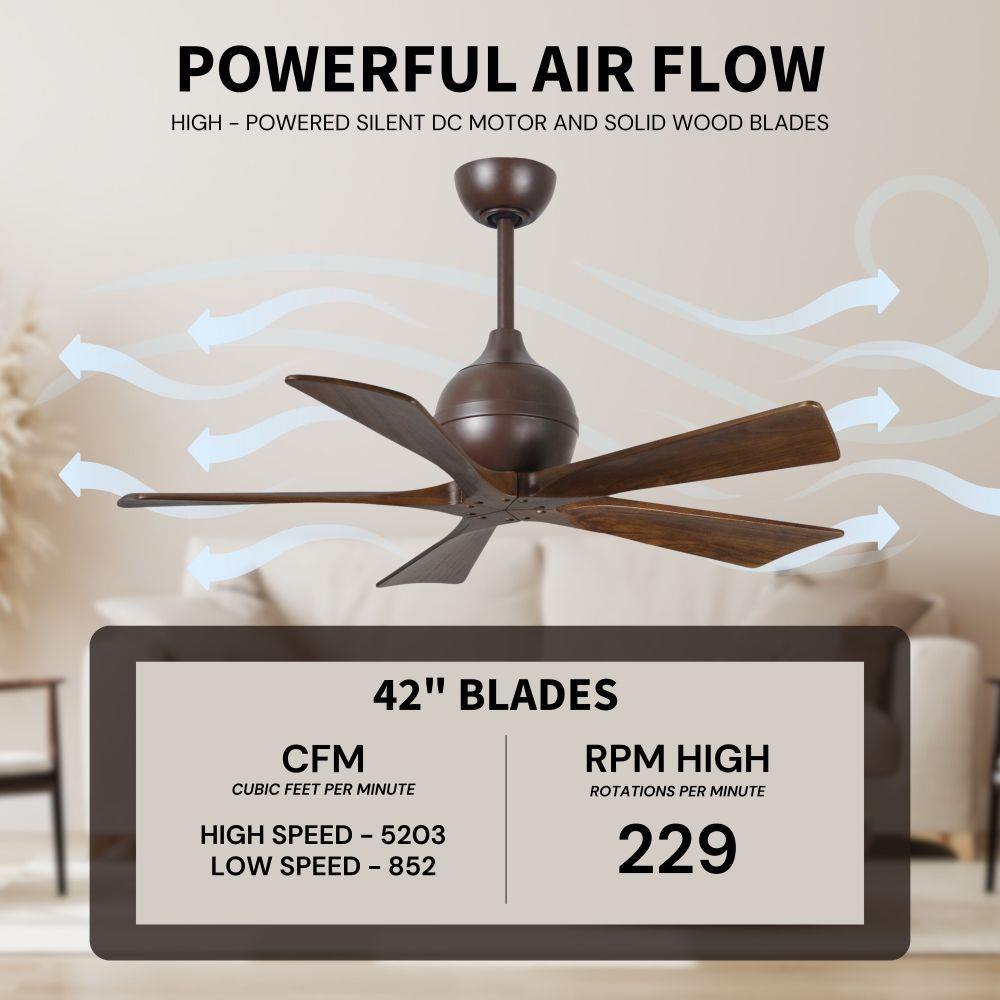 POWERFUL AIR FLOW

HIGH - POWERED SILENT DC MOTOR AND SOLID WOOD BLADES

42" BLADES

CFM
CUBIC FEET PER MINUTE

HIGH SPEED - 5203
LOW SPEED - 852

RPM HIGH
ROTATIONS PER MINUTE

229