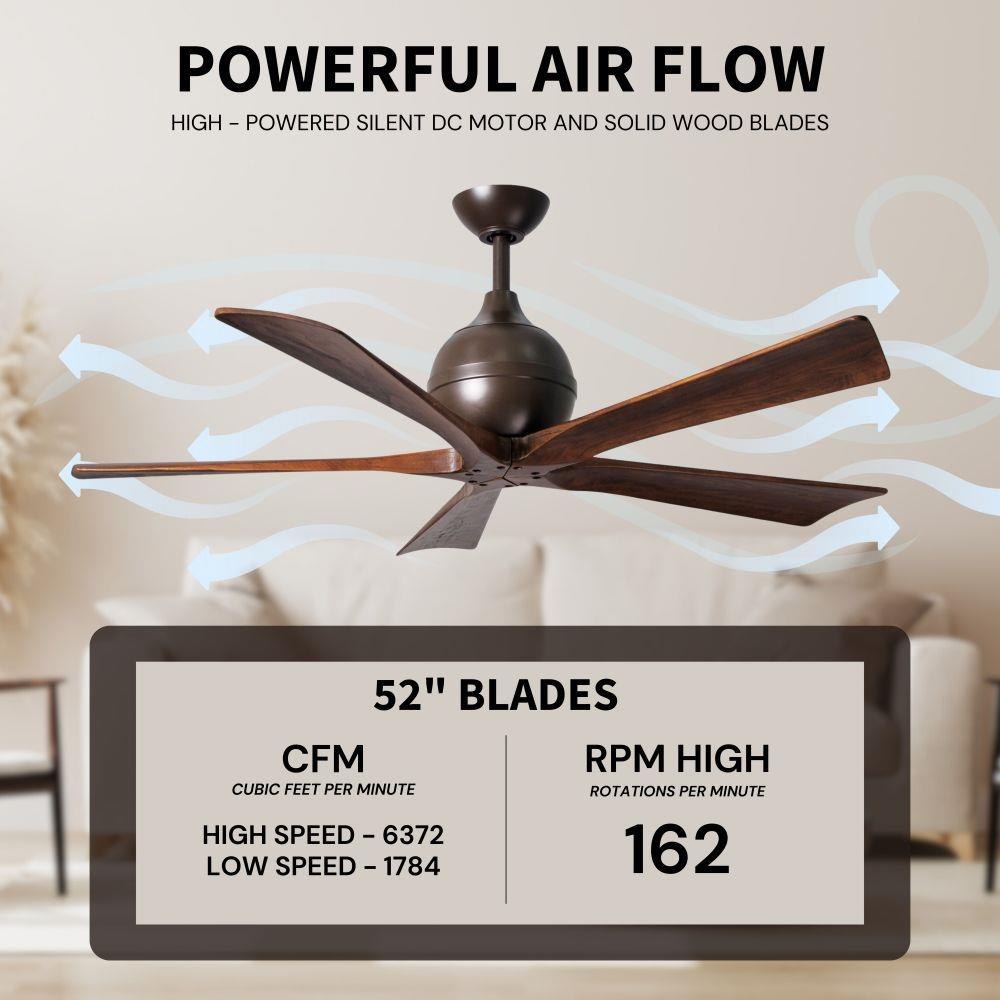 POWERFUL AIR FLOW

HIGH - POWERED SILENT DC MOTOR AND SOLID WOOD BLADES

52" BLADES

CFM
CUBIC FEET PER MINUTE

HIGH SPEED - 6372
LOW SPEED - 1784

RPM HIGH
ROTATIONS PER MINUTE

162