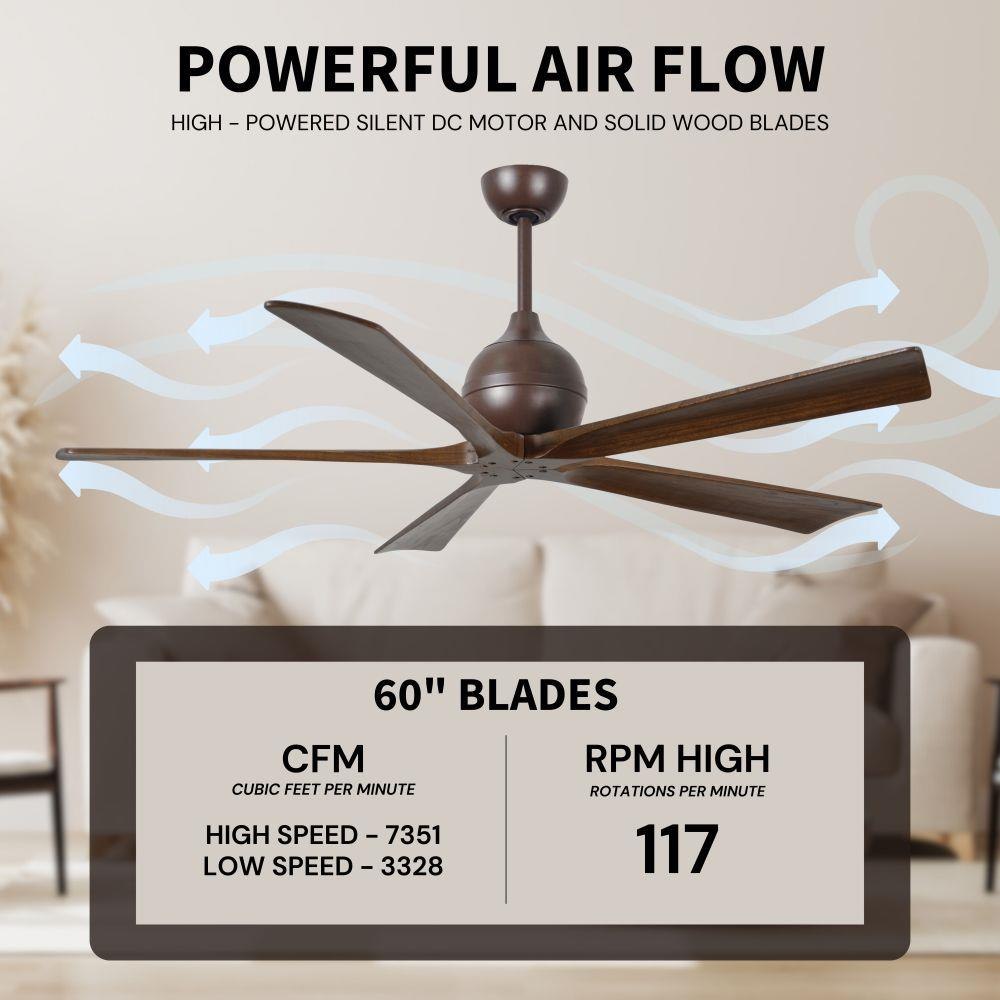 POWERFUL AIR FLOW

HIGH - POWERED SILENT DC MOTOR AND SOLID WOOD BLADES

60" BLADES

CFM
CUBIC FEET PER MINUTE

HIGH SPEED - 7351
LOW SPEED - 3328

RPM HIGH
ROTATIONS PER MINUTE

117