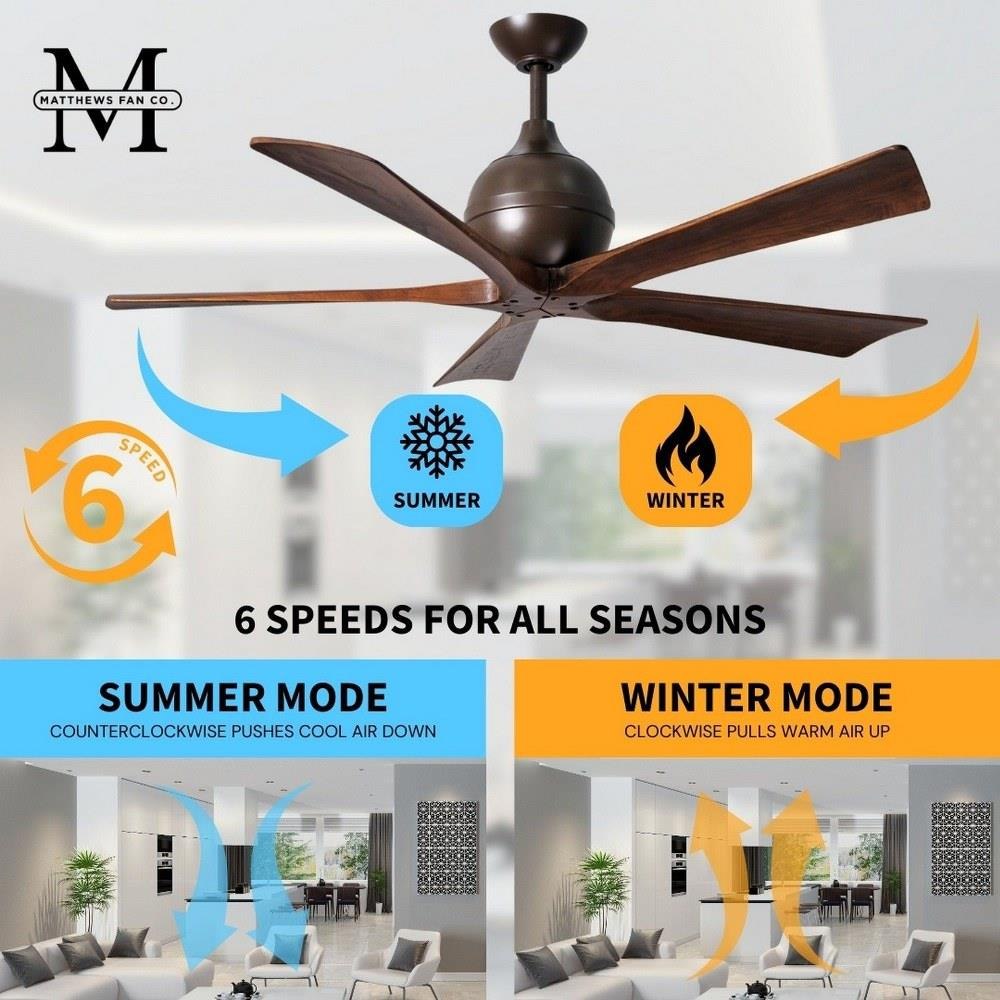 M
MATTHEWS FAN CO.

6
SPEED

SUMMER

WINTER

6 SPEEDS FOR ALL SEASONS

SUMMER MODE
COUNTERCLOCKWISE PUSHES COOL AIR DOWN

WINTER MODE
CLOCKWISE PULLS WARM AIR UP