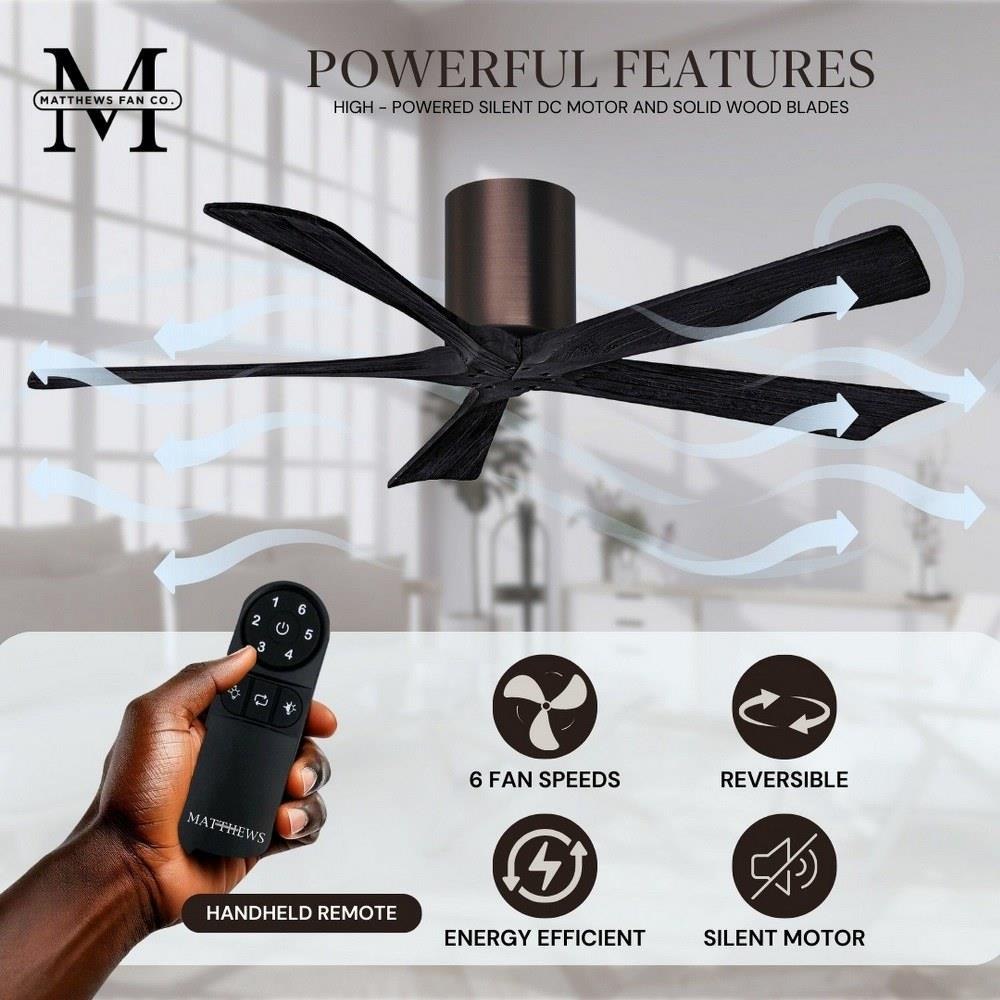 M
MATTHEWS FAN CO.

POWERFUL FEATURES

HIGH - POWERED SILENT DC MOTOR AND SOLID WOOD BLADES

1 6
2 5
3 4

MATTHEWS

HANDHELD REMOTE

6 FAN SPEEDS

REVERSIBLE

ENERGY EFFICIENT

SILENT MOTOR