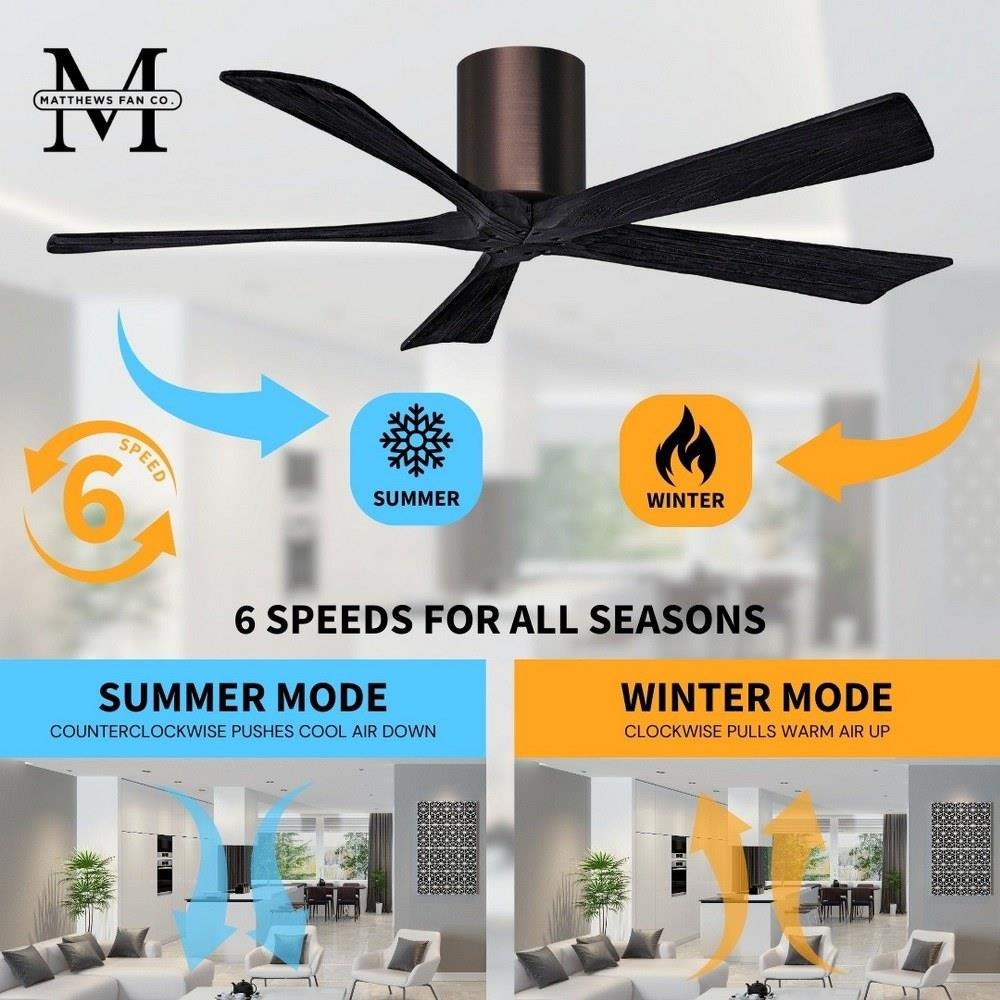 M
MATTHEWS FAN CO.

6
SPEED

SUMMER

WINTER

6 SPEEDS FOR ALL SEASONS

SUMMER MODE
COUNTERCLOCKWISE PUSHES COOL AIR DOWN

WINTER MODE
CLOCKWISE PULLS WARM AIR UP