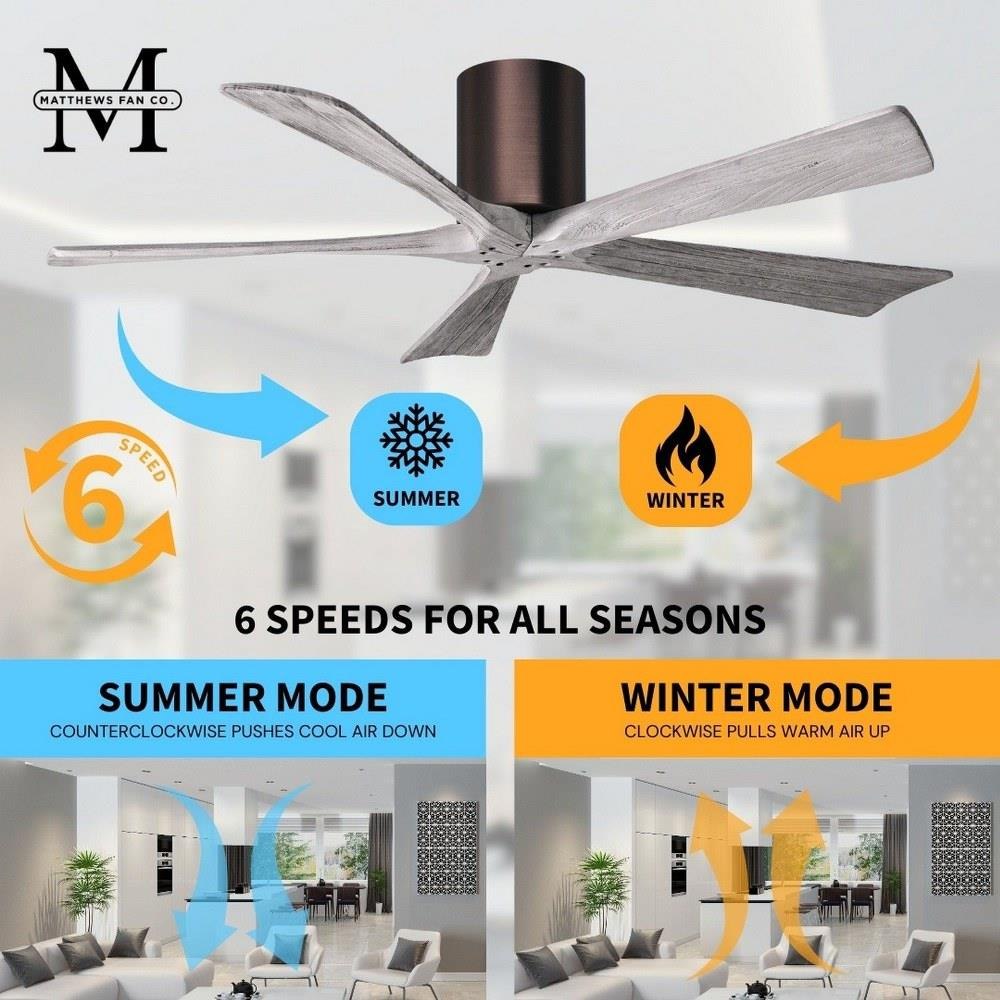 M
MATTHEWS FAN CO.

6
SPEED

SUMMER

WINTER

6 SPEEDS FOR ALL SEASONS

SUMMER MODE
COUNTERCLOCKWISE PUSHES COOL AIR DOWN

WINTER MODE
CLOCKWISE PULLS WARM AIR UP