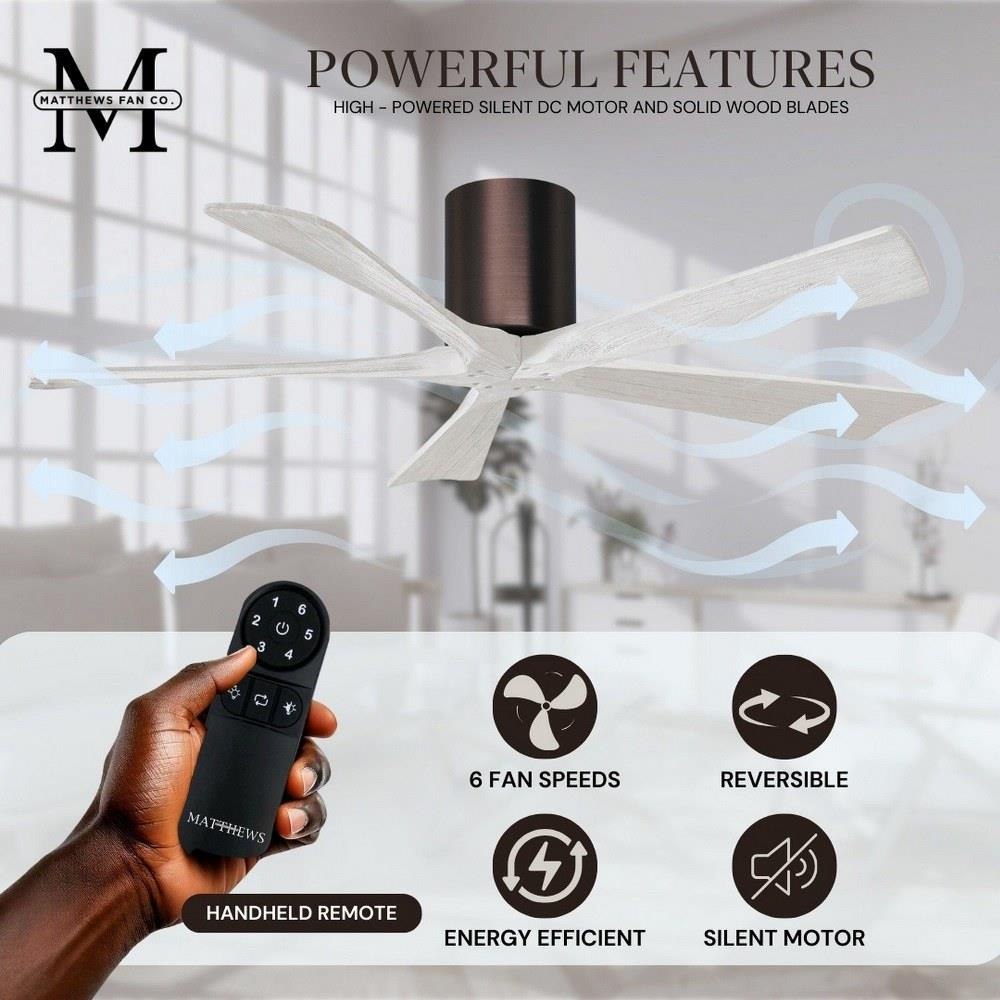 M
MATTHEWS FAN CO.

POWERFUL FEATURES
HIGH - POWERED SILENT DC MOTOR AND SOLID WOOD BLADES

1 6
2 5
3 4

MATTHEWS

HANDHELD REMOTE

6 FAN SPEEDS

REVERSIBLE

ENERGY EFFICIENT

SILENT MOTOR