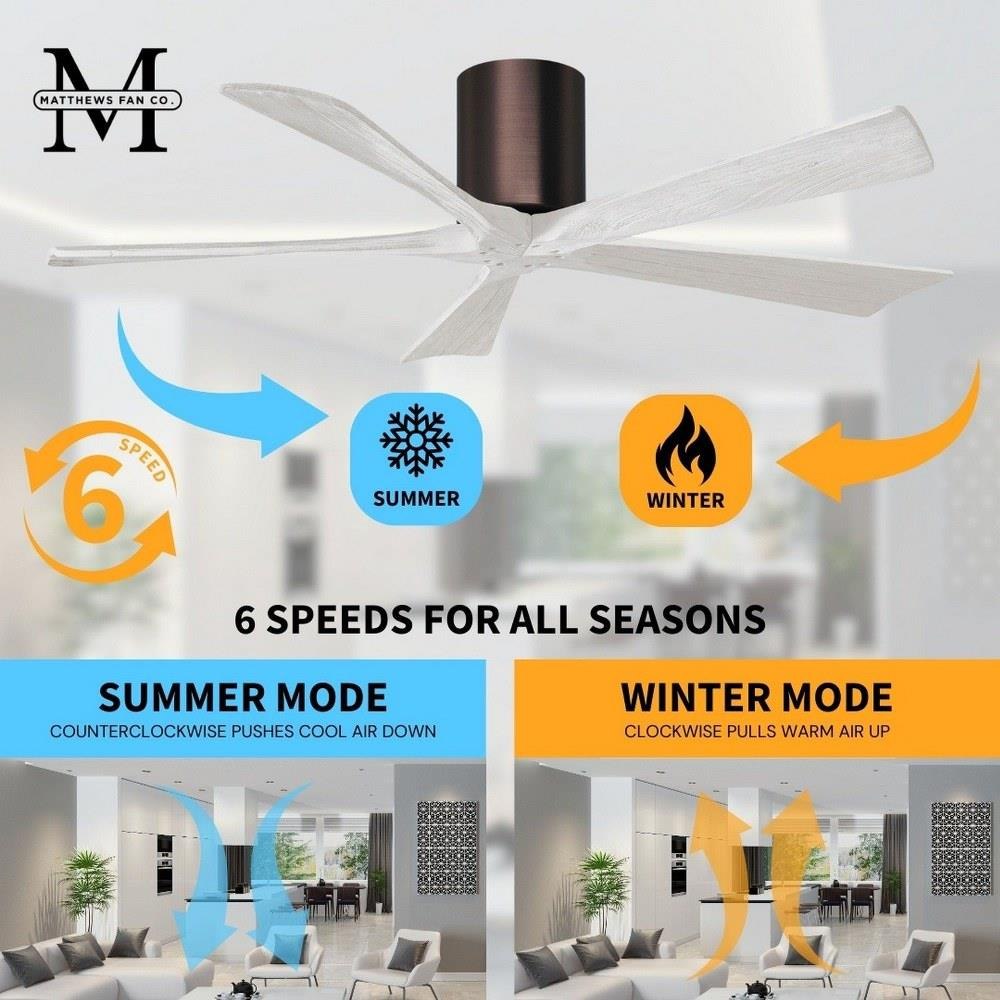 M
MATTHEWS FAN CO.

6
SPEED

SUMMER

WINTER

6 SPEEDS FOR ALL SEASONS

SUMMER MODE
COUNTERCLOCKWISE PUSHES COOL AIR DOWN

WINTER MODE
CLOCKWISE PULLS WARM AIR UP