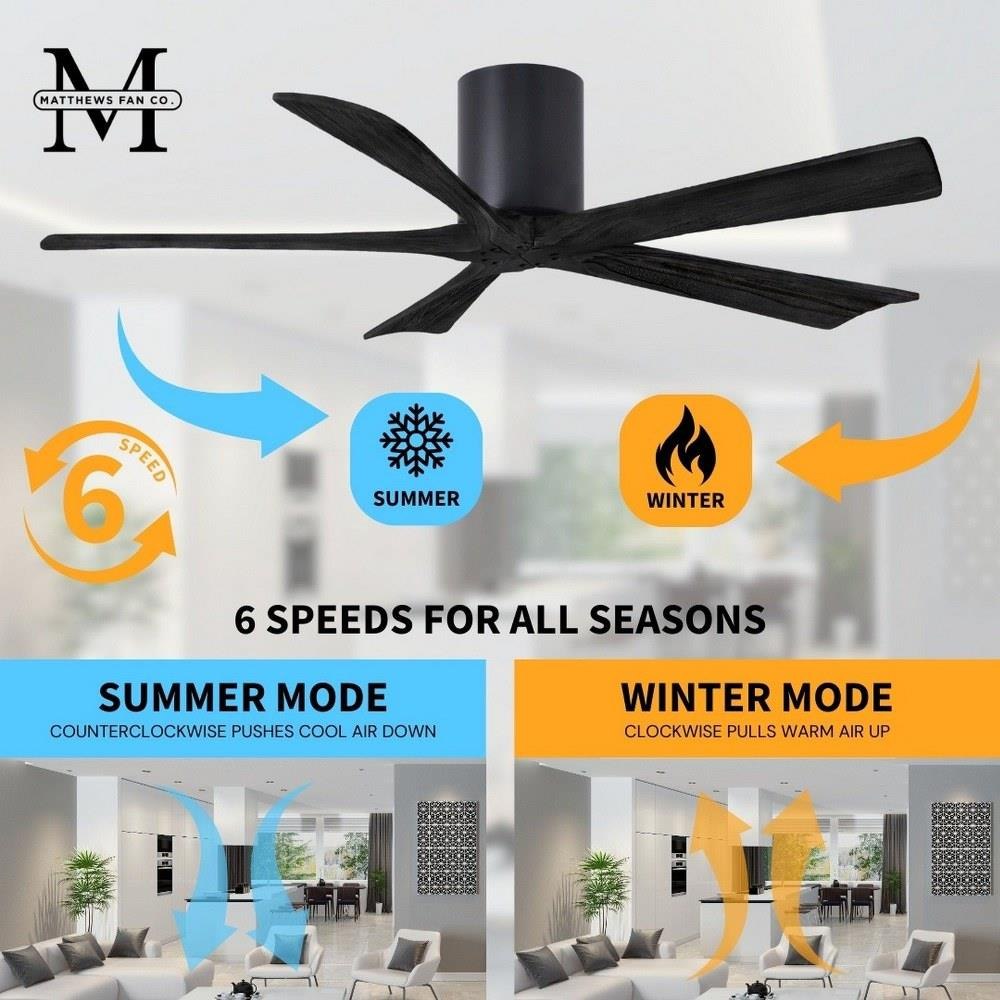 M
MATTHEWS FAN CO.

6
SPEED

SUMMER

WINTER

6 SPEEDS FOR ALL SEASONS

SUMMER MODE
COUNTERCLOCKWISE PUSHES COOL AIR DOWN

WINTER MODE
CLOCKWISE PULLS WARM AIR UP