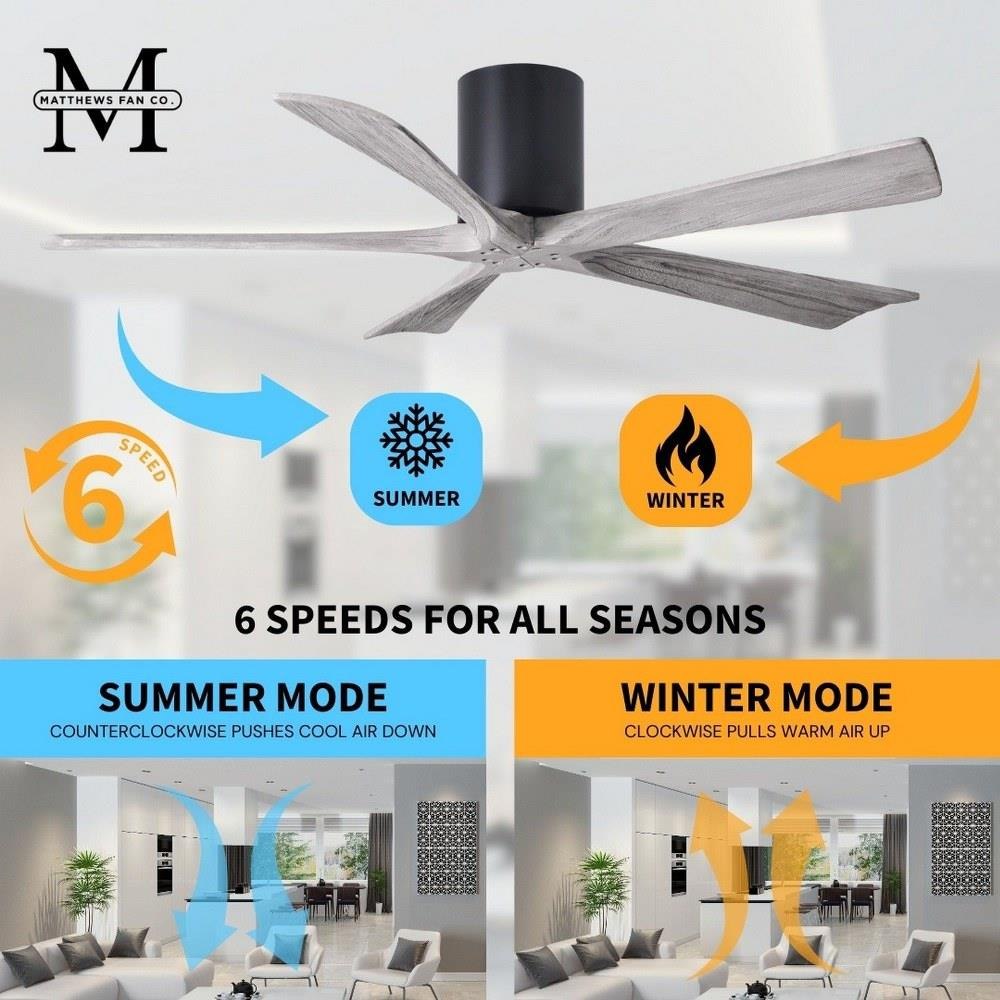 M
MATTHEWS FAN CO.

6
SPEED

SUMMER

WINTER

6 SPEEDS FOR ALL SEASONS

SUMMER MODE
COUNTERCLOCKWISE PUSHES COOL AIR DOWN

WINTER MODE
CLOCKWISE PULLS WARM AIR UP