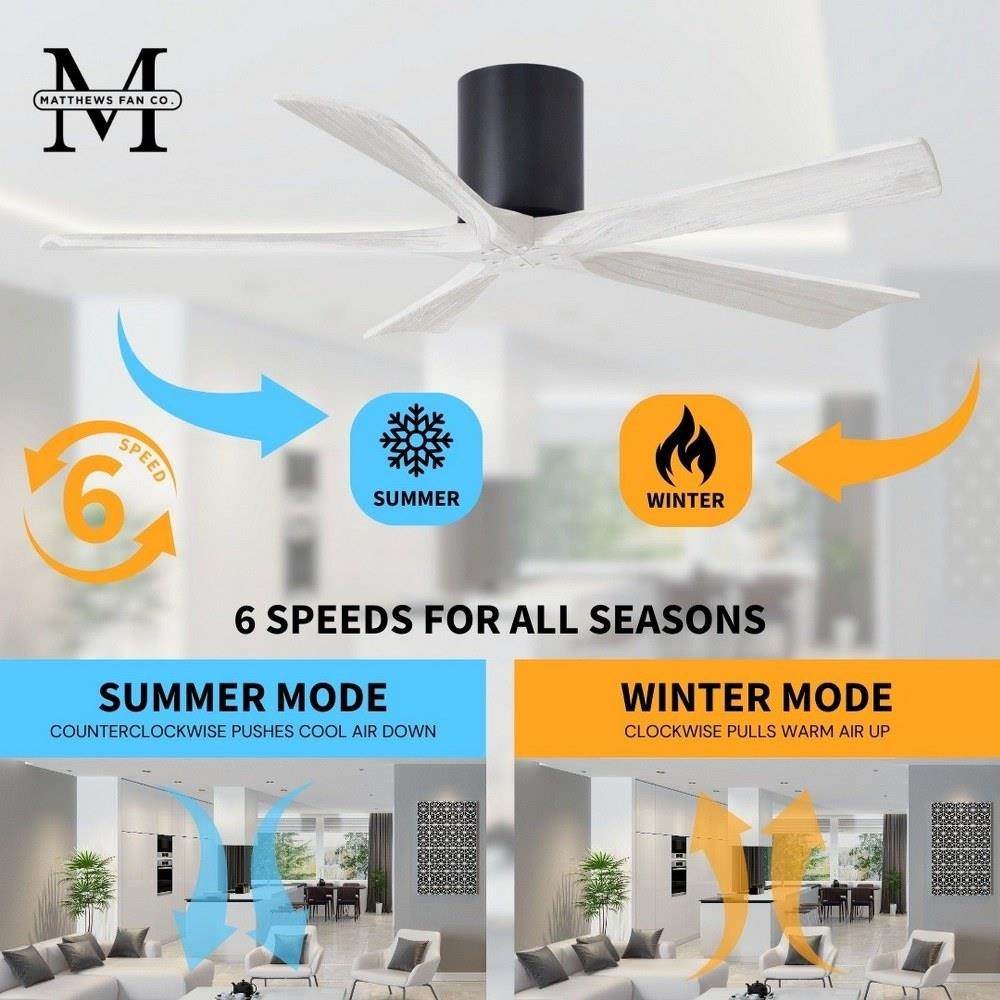 M
MATTHEWS FAN CO.

6
SPEED

SUMMER

WINTER

6 SPEEDS FOR ALL SEASONS

SUMMER MODE
COUNTERCLOCKWISE PUSHES COOL AIR DOWN

WINTER MODE
CLOCKWISE PULLS WARM AIR UP