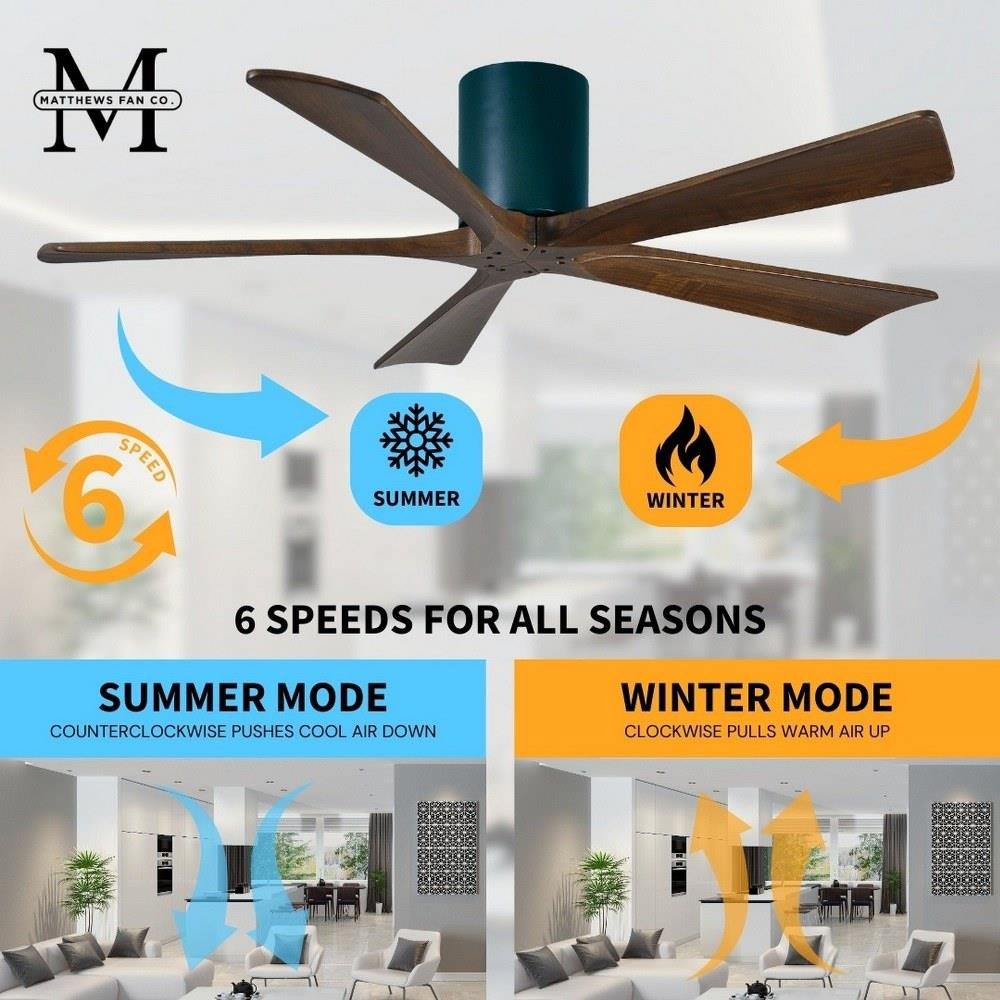 M
MATTHEWS FAN CO.

6
SPEED

SUMMER

WINTER

6 SPEEDS FOR ALL SEASONS

SUMMER MODE
COUNTERCLOCKWISE PUSHES COOL AIR DOWN

WINTER MODE
CLOCKWISE PULLS WARM AIR UP