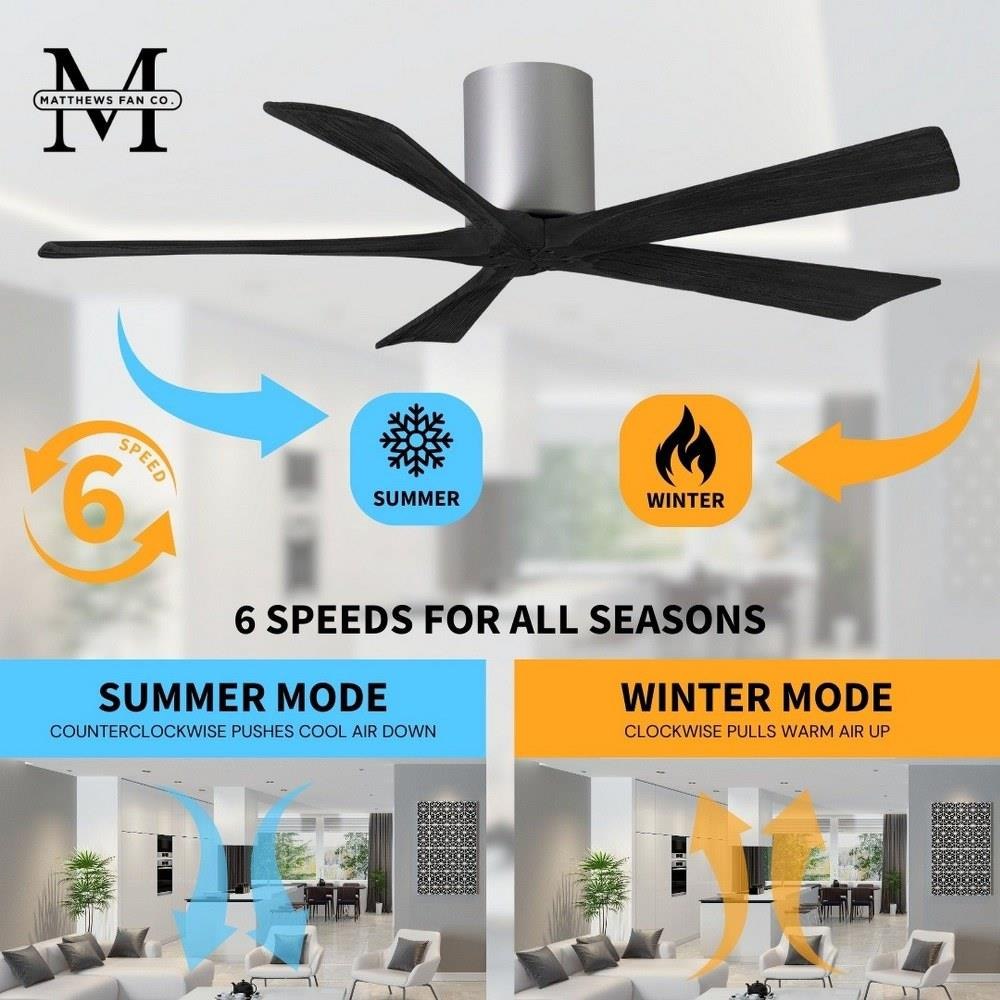 M
MATTHEWS FAN CO.

6
SPEED

SUMMER

WINTER

6 SPEEDS FOR ALL SEASONS

SUMMER MODE
COUNTERCLOCKWISE PUSHES COOL AIR DOWN

WINTER MODE
CLOCKWISE PULLS WARM AIR UP