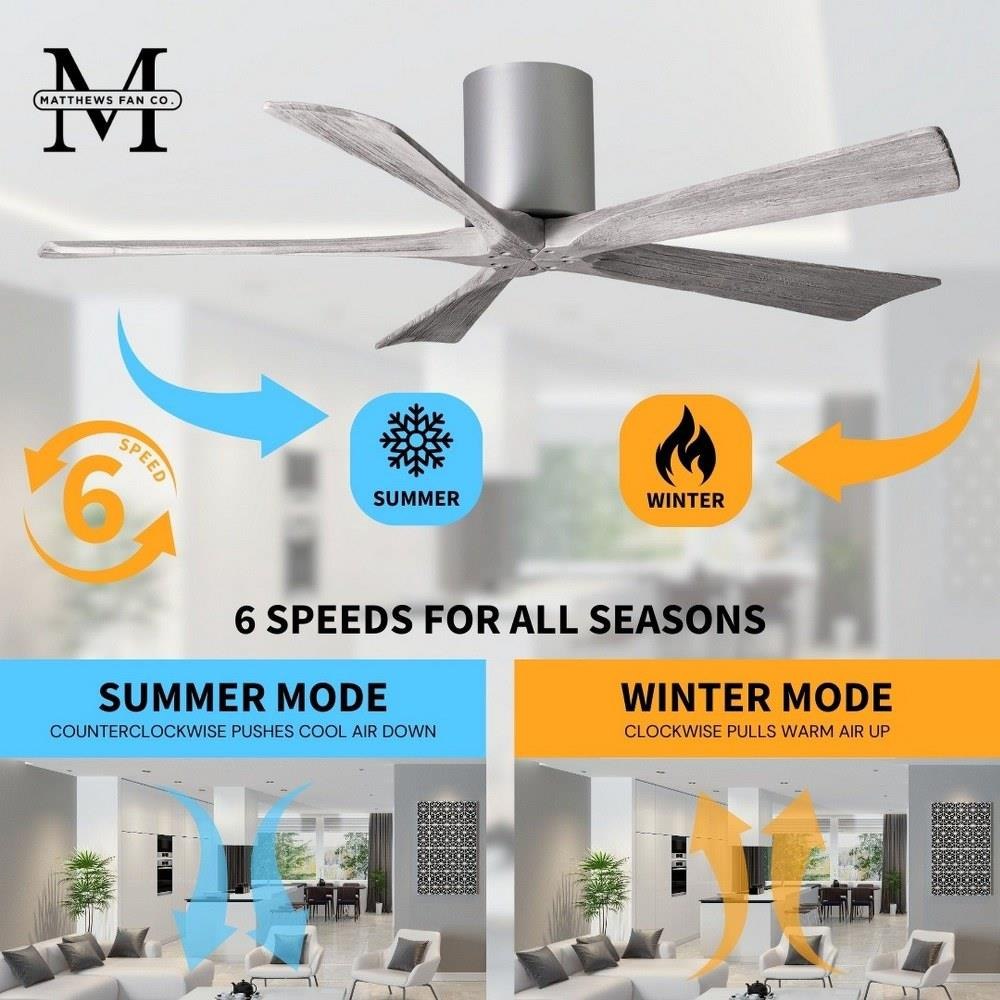 M
MATTHEWS FAN CO.

6
SPEED

SUMMER

WINTER

6 SPEEDS FOR ALL SEASONS

SUMMER MODE
COUNTERCLOCKWISE PUSHES COOL AIR DOWN

WINTER MODE
CLOCKWISE PULLS WARM AIR UP