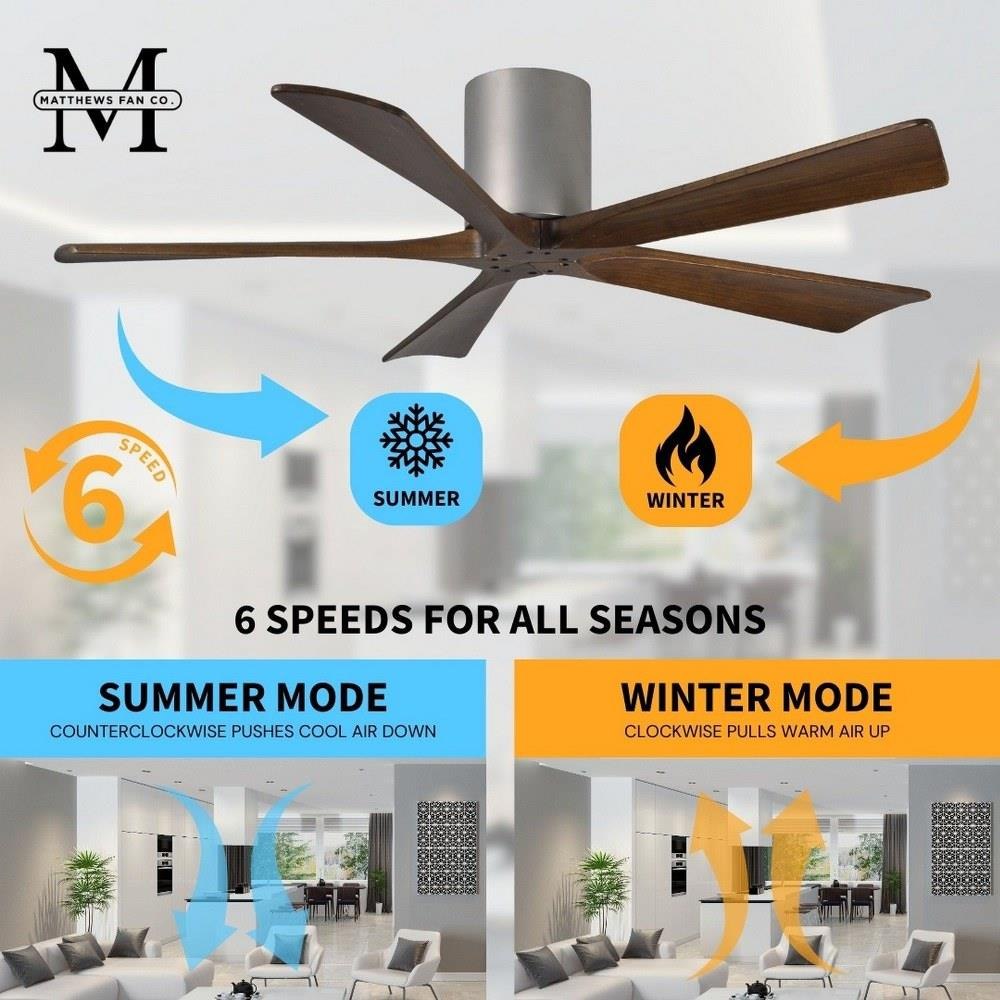 M
MATTHEWS FAN CO.

6
SPEED

SUMMER

WINTER

6 SPEEDS FOR ALL SEASONS

SUMMER MODE
COUNTERCLOCKWISE PUSHES COOL AIR DOWN

WINTER MODE
CLOCKWISE PULLS WARM AIR UP