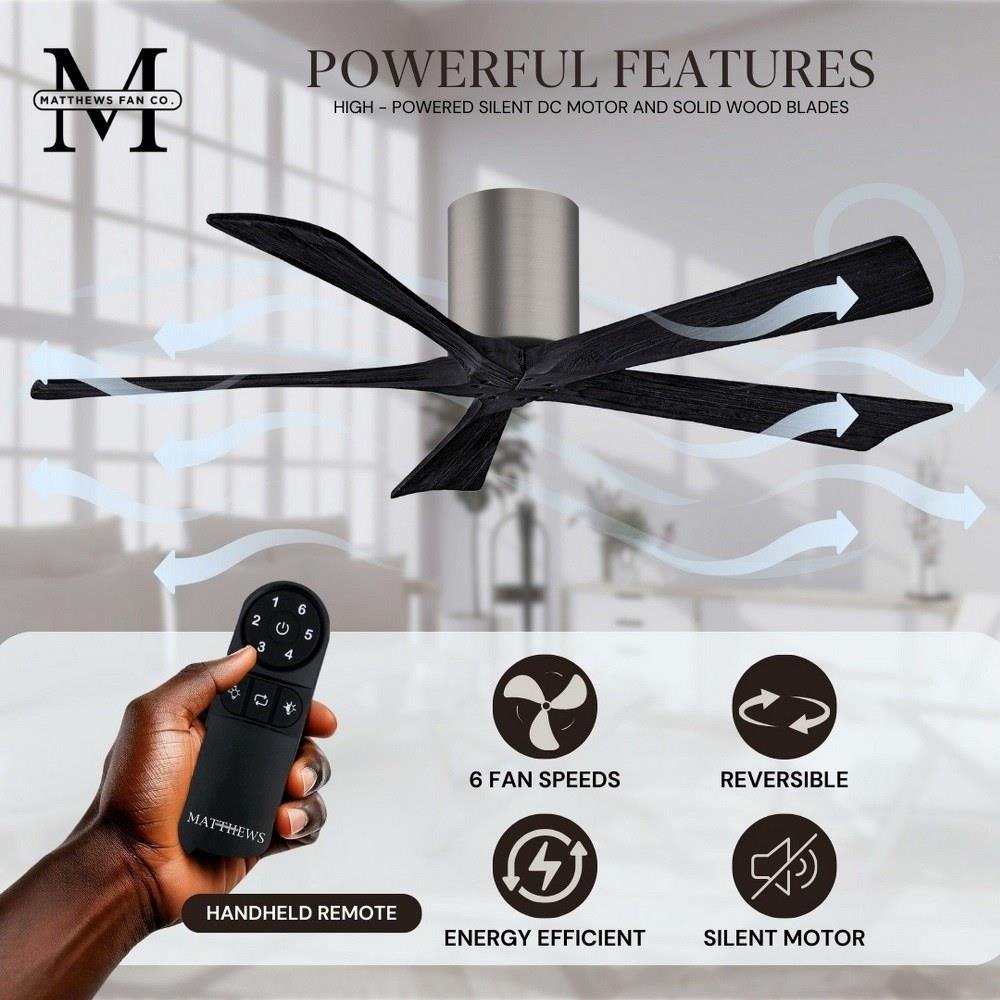 M
MATTHEWS FAN CO.

POWERFUL FEATURES

HIGH - POWERED SILENT DC MOTOR AND SOLID WOOD BLADES

1 6
2 5
3 4

MATTHEWS

HANDHELD REMOTE

6 FAN SPEEDS

REVERSIBLE

ENERGY EFFICIENT

SILENT MOTOR