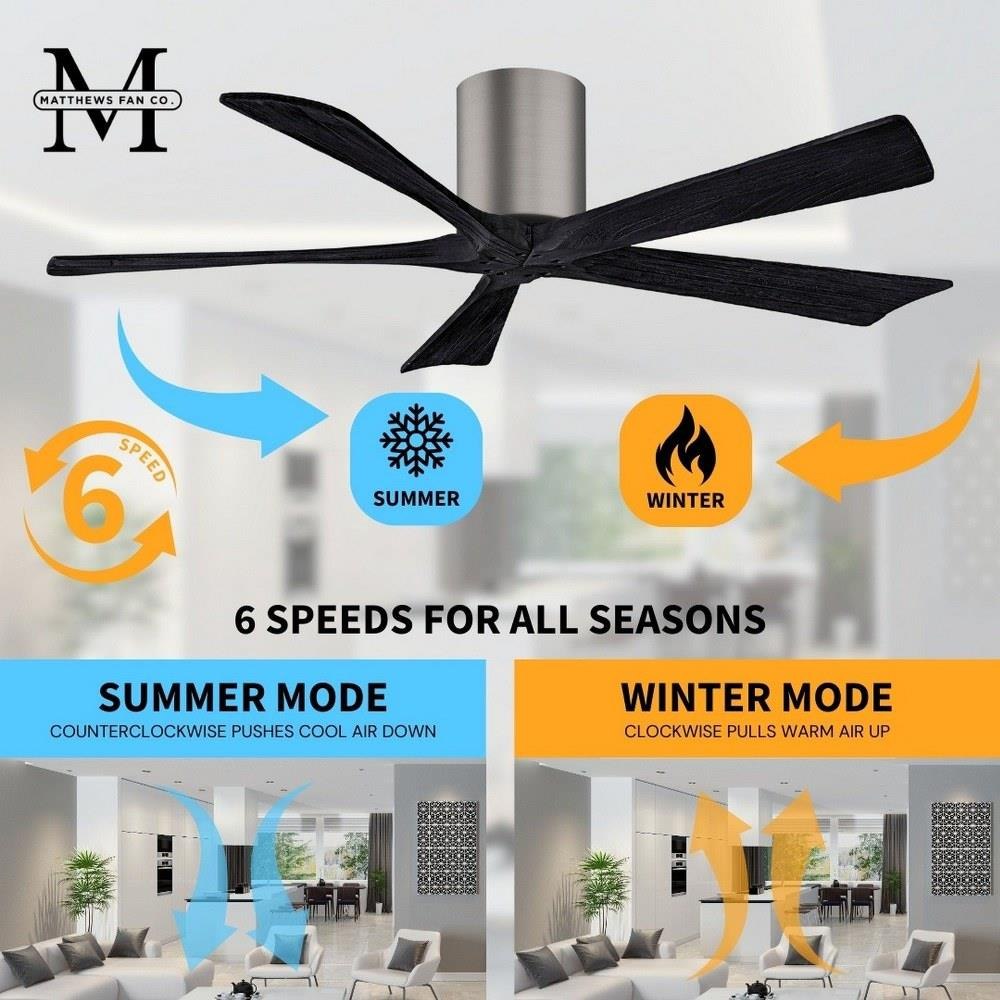 M
MATTHEWS FAN CO.

6
SPEED

SUMMER

WINTER

6 SPEEDS FOR ALL SEASONS

SUMMER MODE
COUNTERCLOCKWISE PUSHES COOL AIR DOWN

WINTER MODE
CLOCKWISE PULLS WARM AIR UP