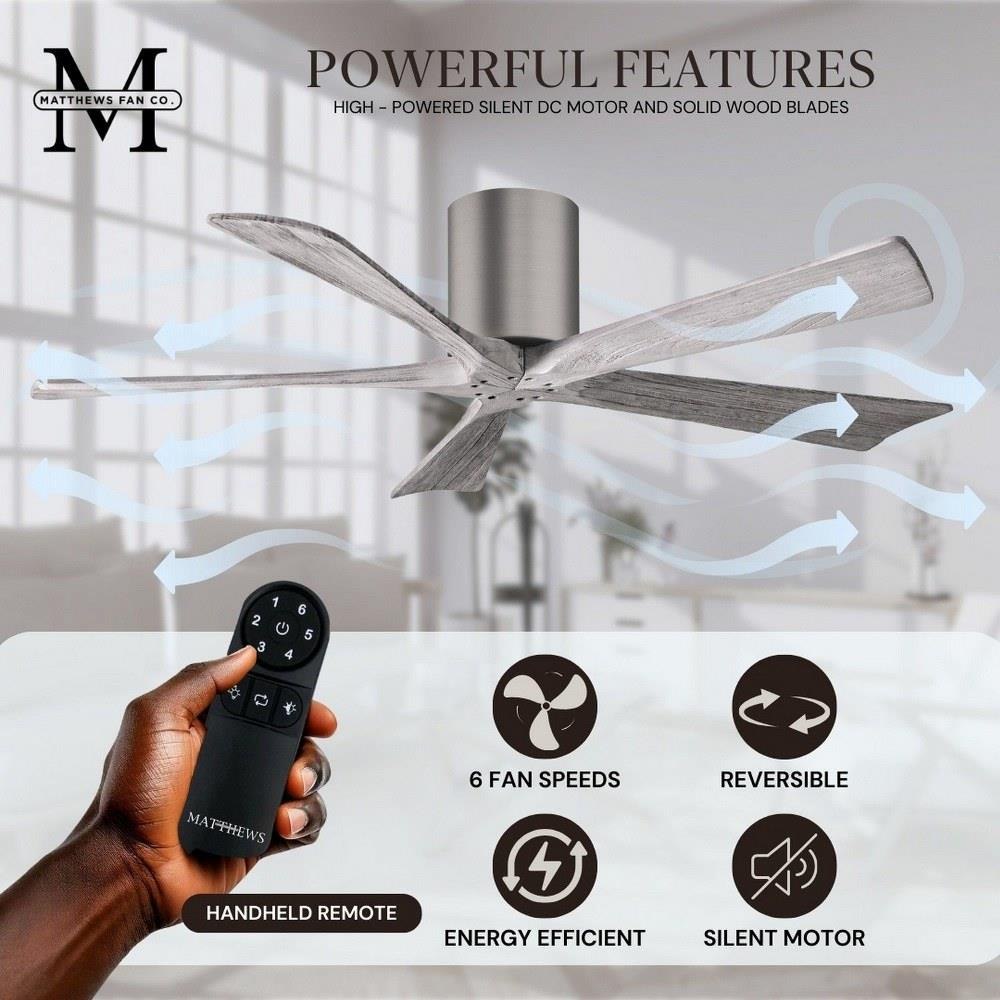 M
MATTHEWS FAN CO.

POWERFUL FEATURES
HIGH - POWERED SILENT DC MOTOR AND SOLID WOOD BLADES

1 6
2 5
3 4

MATTHEWS

HANDHELD REMOTE

6 FAN SPEEDS

REVERSIBLE

ENERGY EFFICIENT

SILENT MOTOR