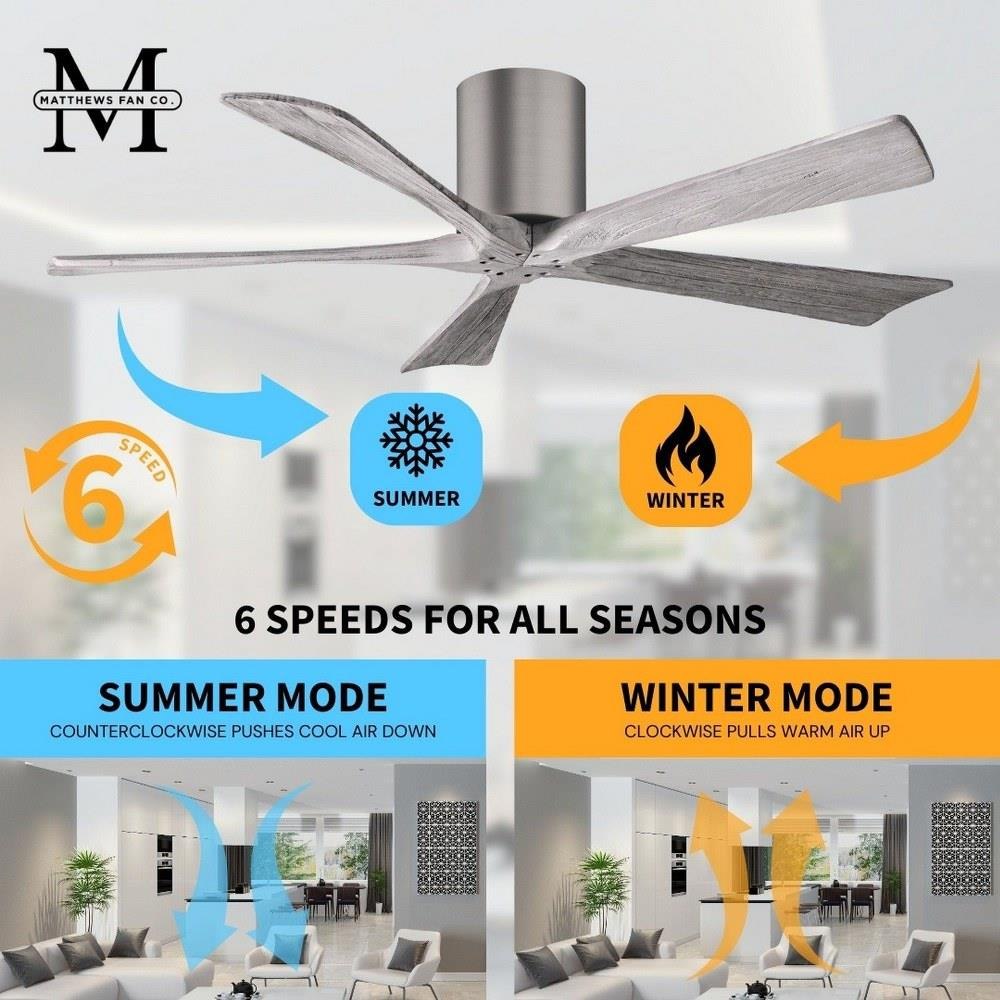 M
MATTHEWS FAN CO.

6
SPEED

SUMMER

WINTER

6 SPEEDS FOR ALL SEASONS

SUMMER MODE
COUNTERCLOCKWISE PUSHES COOL AIR DOWN

WINTER MODE
CLOCKWISE PULLS WARM AIR UP