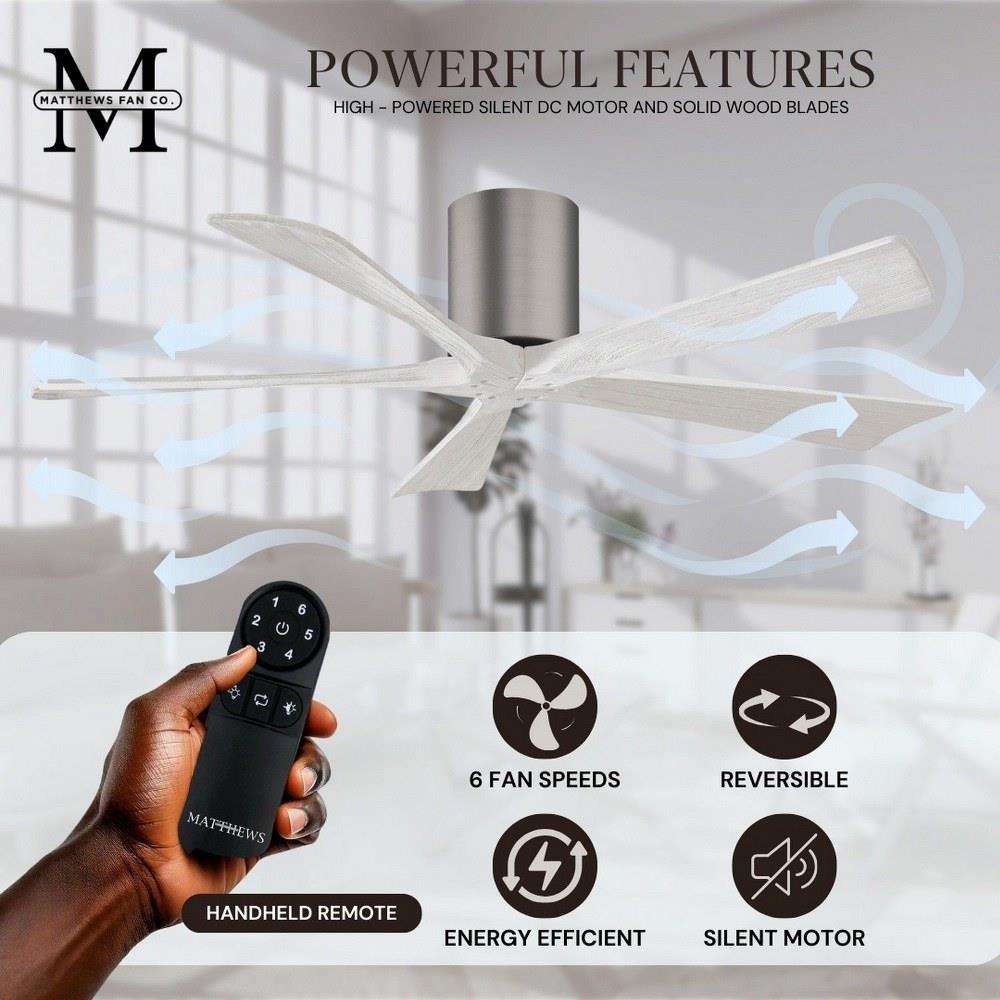 M
MATTHEWS FAN CO.

POWERFUL FEATURES
HIGH - POWERED SILENT DC MOTOR AND SOLID WOOD BLADES

1 6
2 5
3 4

MATTHEWS

HANDHELD REMOTE

6 FAN SPEEDS

REVERSIBLE

ENERGY EFFICIENT

SILENT MOTOR