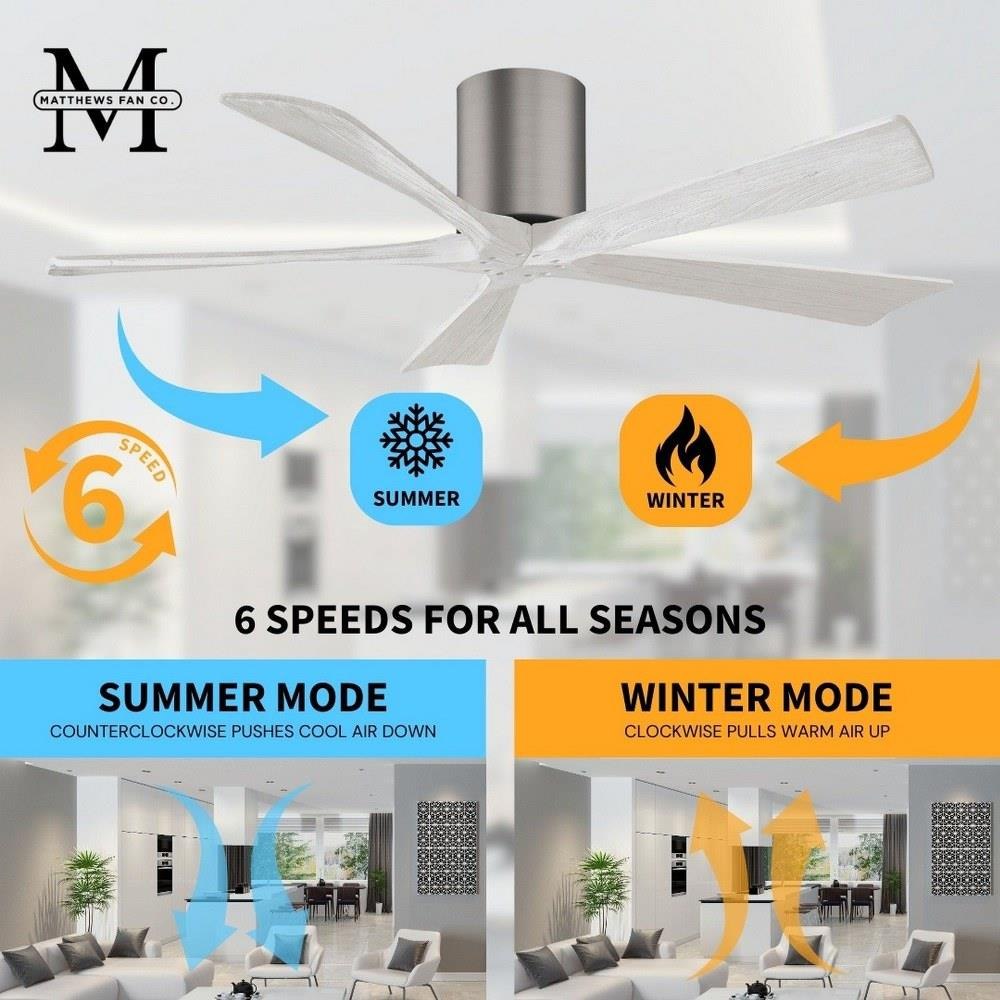 M
MATTHEWS FAN CO.

6
SPEED

SUMMER

WINTER

6 SPEEDS FOR ALL SEASONS

SUMMER MODE
COUNTERCLOCKWISE PUSHES COOL AIR DOWN

WINTER MODE
CLOCKWISE PULLS WARM AIR UP