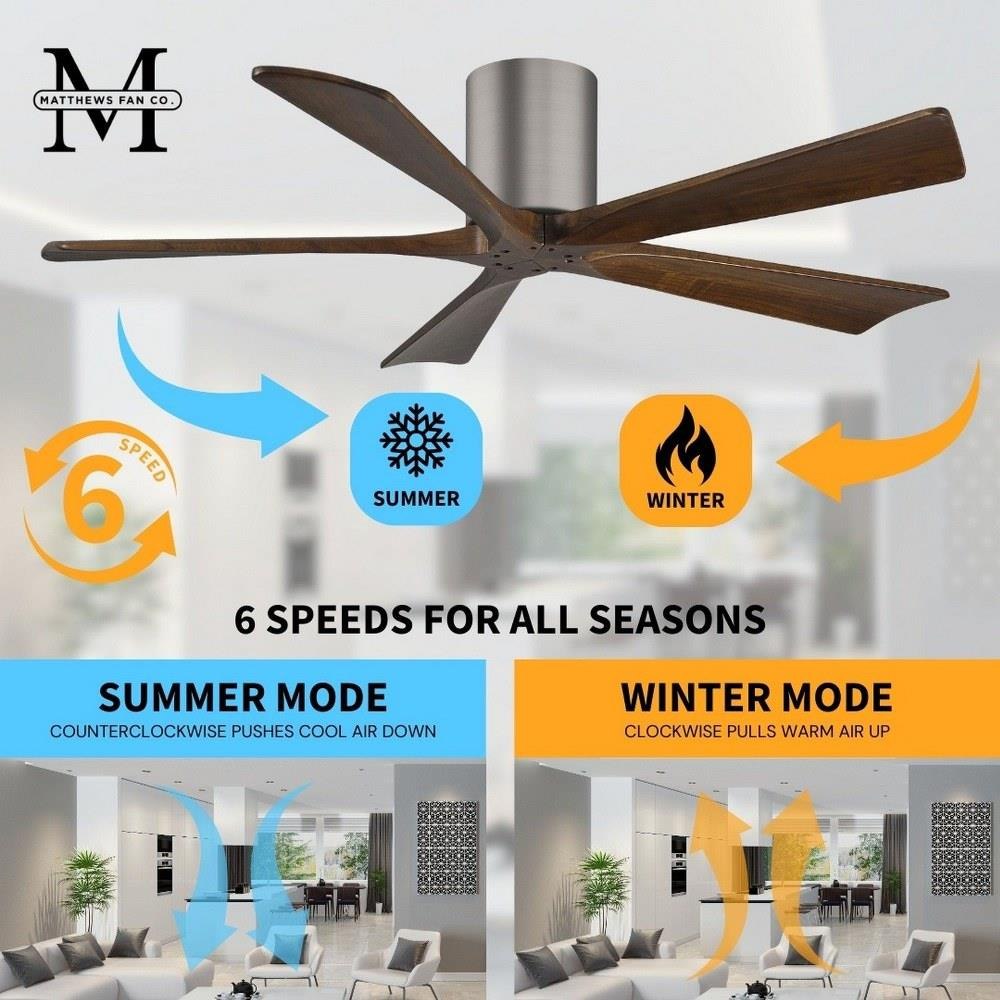 M
MATTHEWS FAN CO.

6
SPEED

SUMMER

WINTER

6 SPEEDS FOR ALL SEASONS

SUMMER MODE
COUNTERCLOCKWISE PUSHES COOL AIR DOWN

WINTER MODE
CLOCKWISE PULLS WARM AIR UP