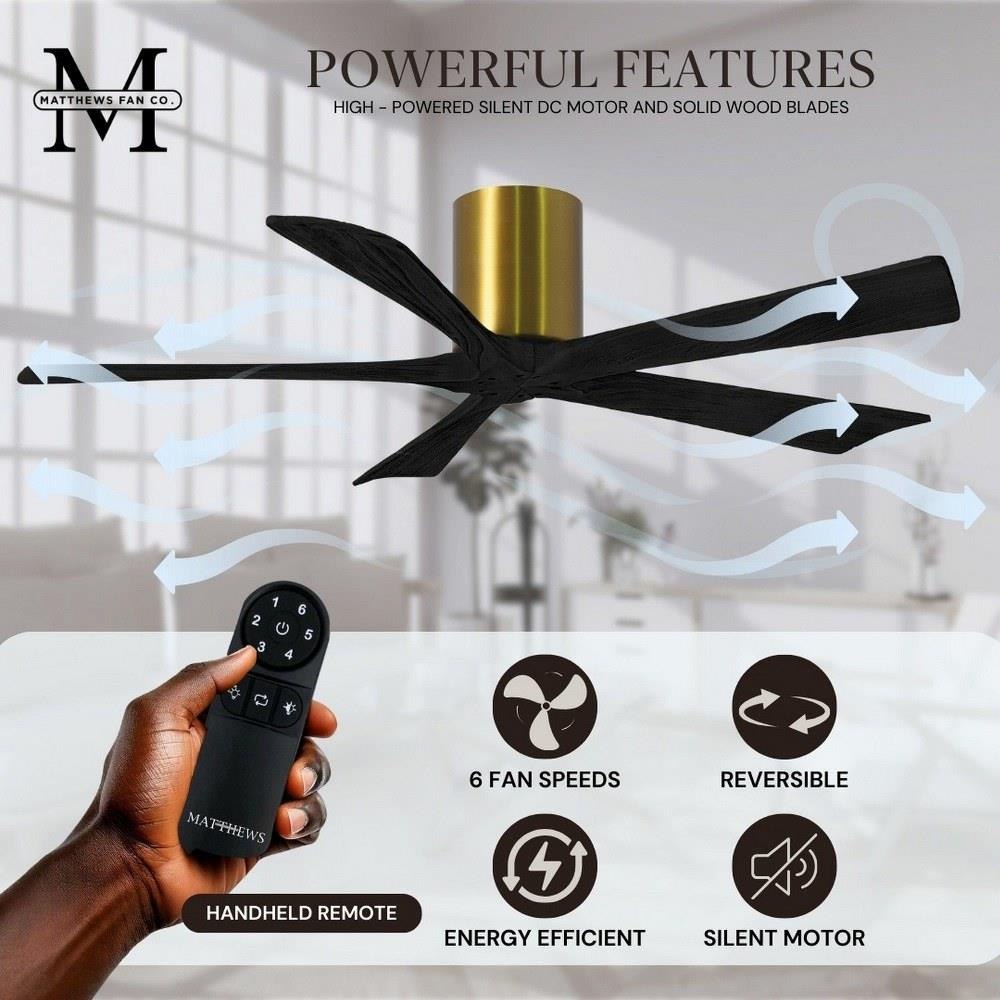 M
MATTHEWS FAN CO.

POWERFUL FEATURES
HIGH - POWERED SILENT DC MOTOR AND SOLID WOOD BLADES

1 6
2 5
3 4

MATTHEWS

HANDHELD REMOTE

6 FAN SPEEDS

REVERSIBLE

ENERGY EFFICIENT

SILENT MOTOR