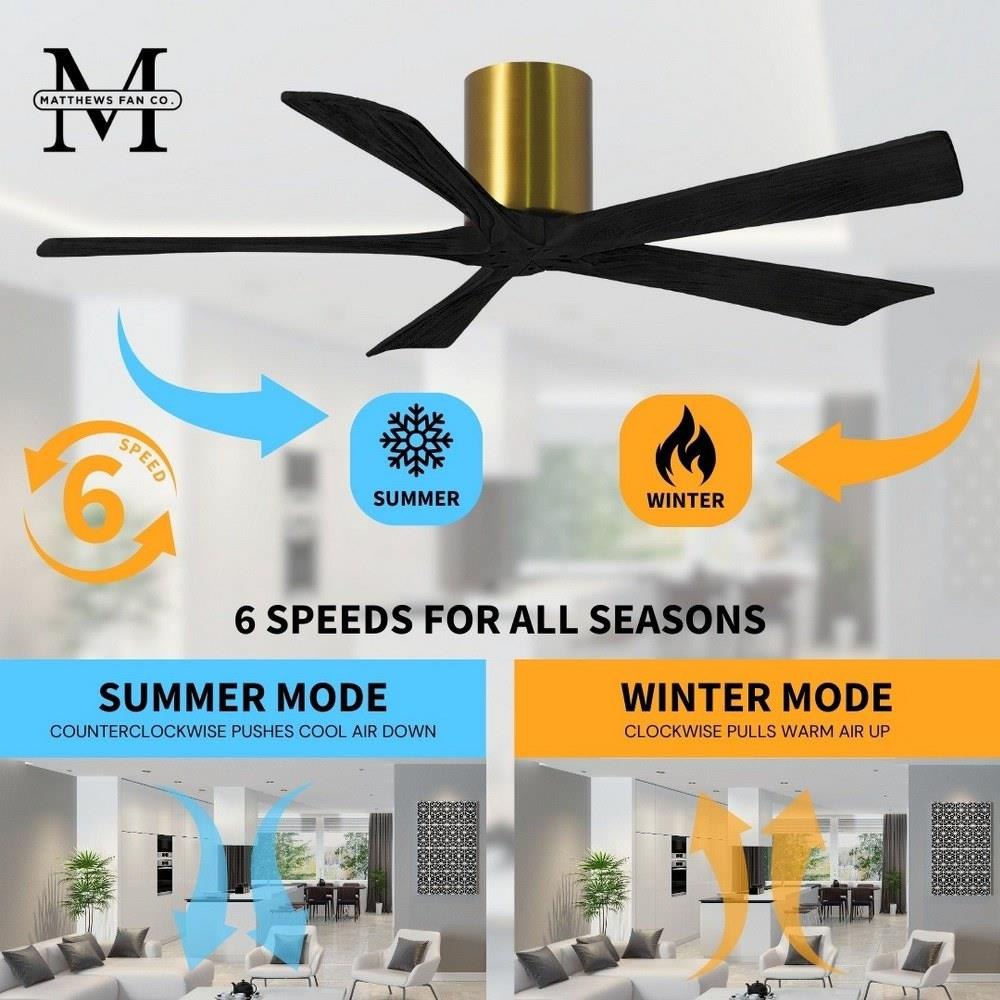 M
MATTHEWS FAN CO.

6
SPEED

SUMMER

WINTER

6 SPEEDS FOR ALL SEASONS

SUMMER MODE
COUNTERCLOCKWISE PUSHES COOL AIR DOWN

WINTER MODE
CLOCKWISE PULLS WARM AIR UP