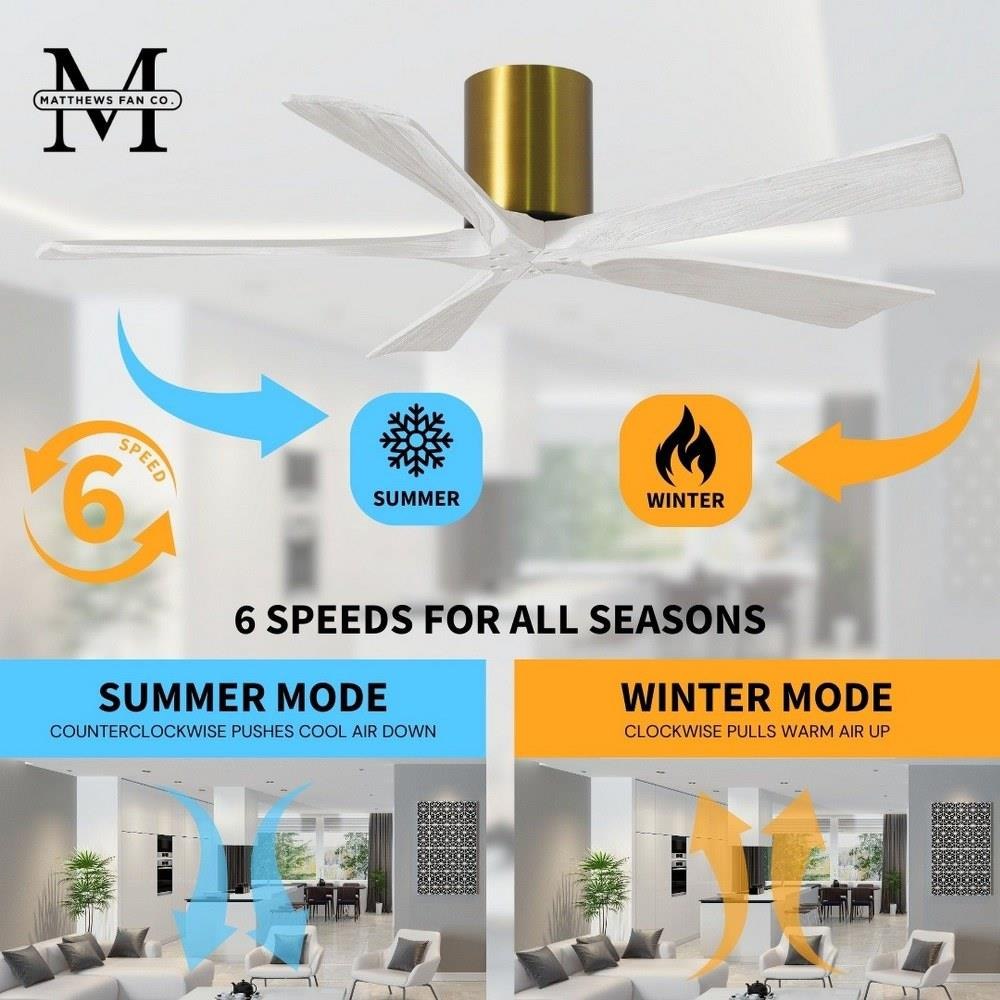 M
MATTHEWS FAN CO.

6
SPEED

SUMMER

WINTER

6 SPEEDS FOR ALL SEASONS

SUMMER MODE
COUNTERCLOCKWISE PUSHES COOL AIR DOWN

WINTER MODE
CLOCKWISE PULLS WARM AIR UP