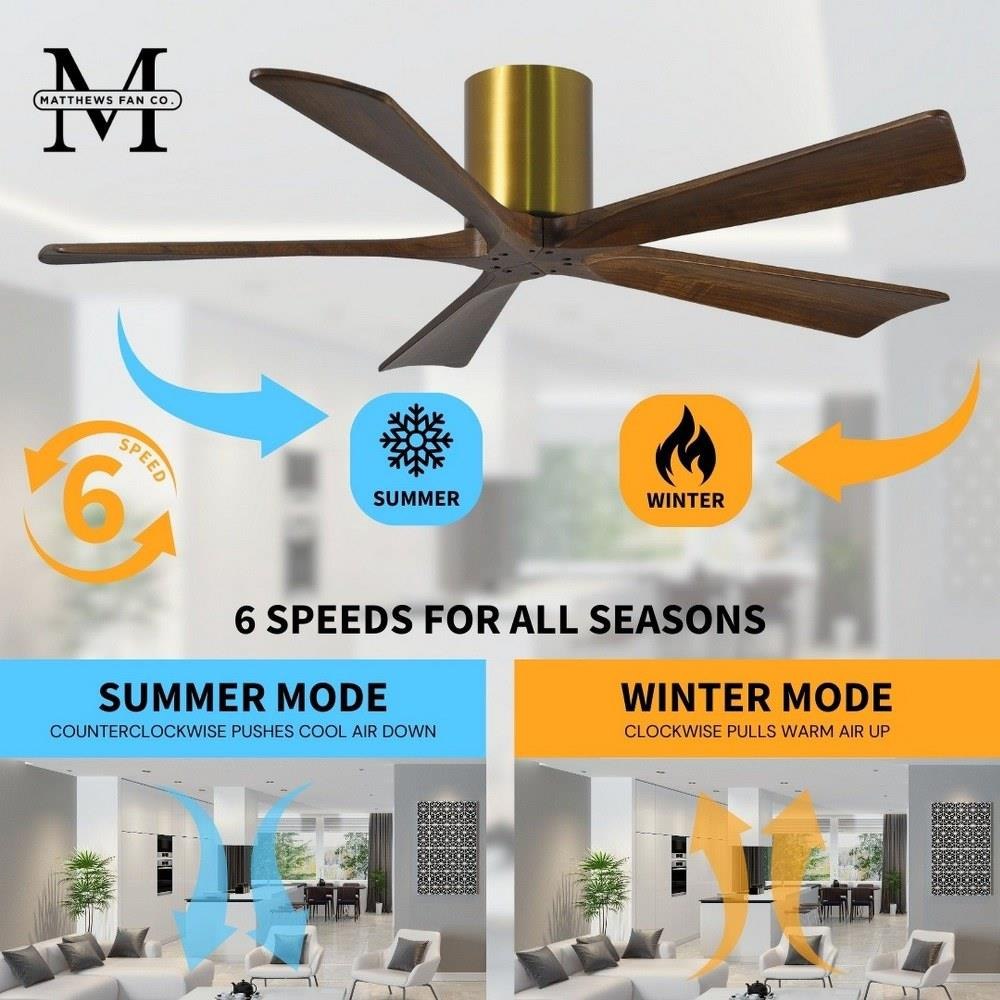 M
MATTHEWS FAN CO.

6
SPEED

SUMMER

WINTER

6 SPEEDS FOR ALL SEASONS

SUMMER MODE
COUNTERCLOCKWISE PUSHES COOL AIR DOWN

WINTER MODE
CLOCKWISE PULLS WARM AIR UP