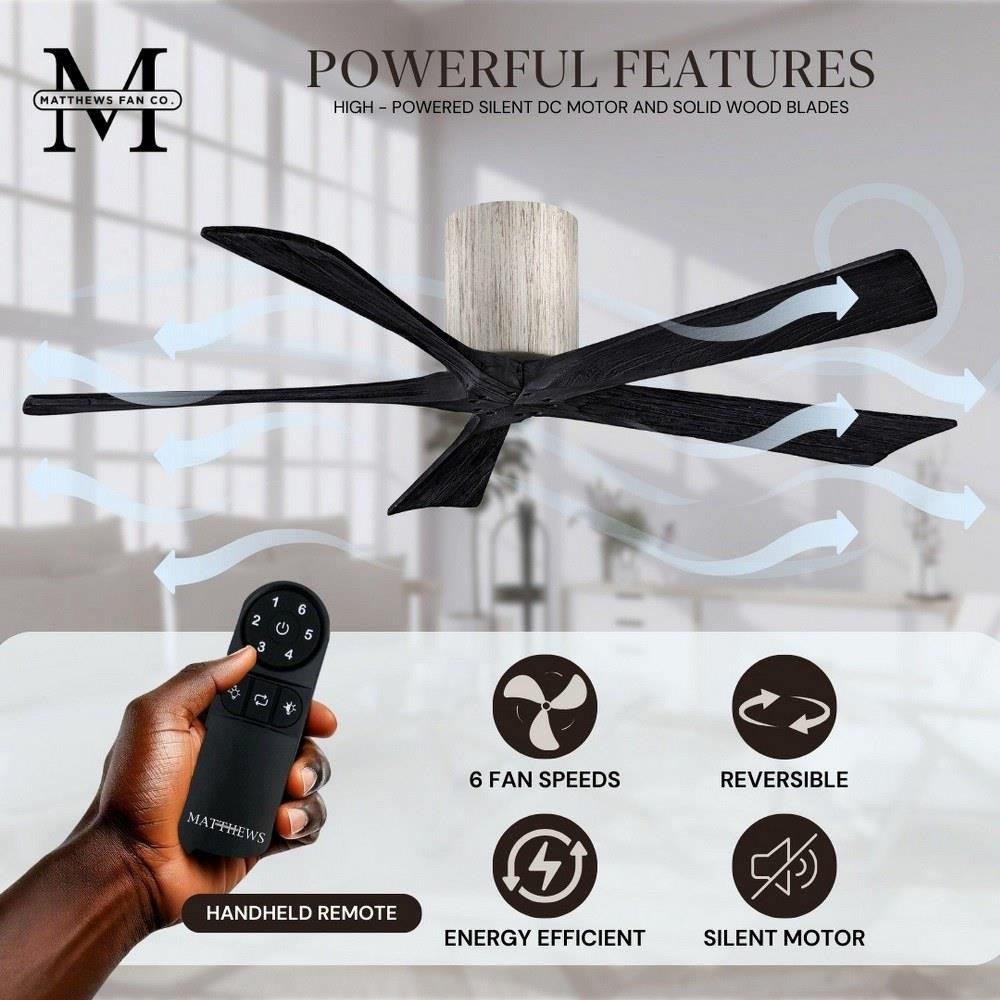 M
MATTHEWS FAN CO.

POWERFUL FEATURES
HIGH - POWERED SILENT DC MOTOR AND SOLID WOOD BLADES

1 6
2 5
3 4

MATTHEWS

HANDHELD REMOTE

6 FAN SPEEDS

REVERSIBLE

ENERGY EFFICIENT

SILENT MOTOR