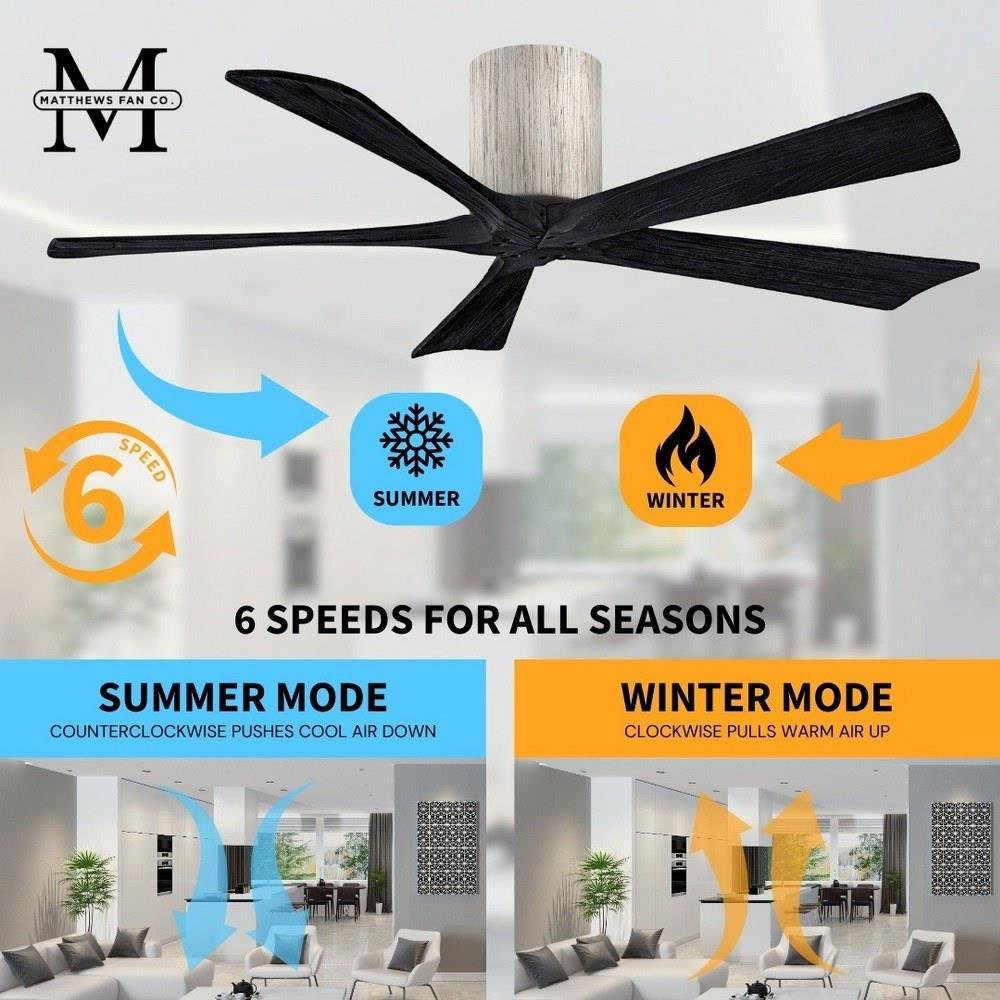 M
MATTHEWS FAN CO.

6
SPEED

SUMMER

WINTER

6 SPEEDS FOR ALL SEASONS

SUMMER MODE
COUNTERCLOCKWISE PUSHES COOL AIR DOWN

WINTER MODE
CLOCKWISE PULLS WARM AIR UP