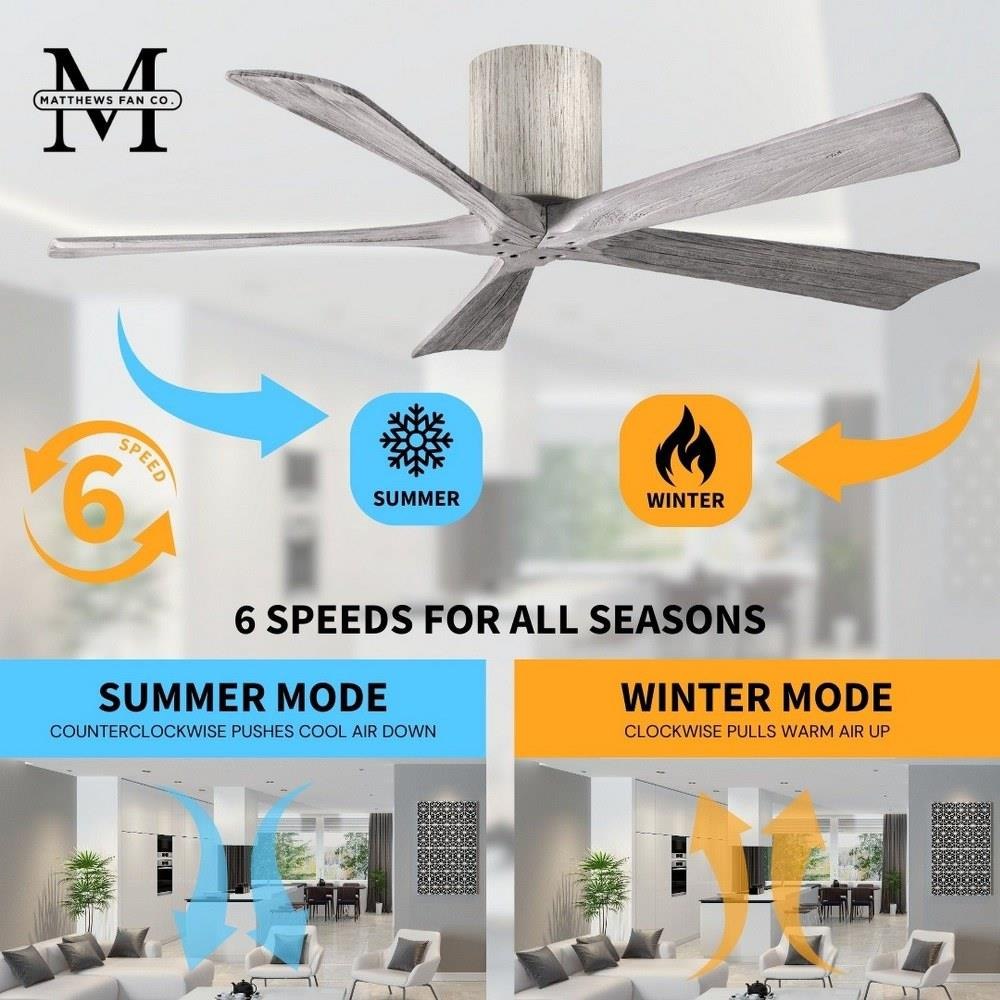 M
MATTHEWS FAN CO.

6
SPEED

SUMMER

WINTER

6 SPEEDS FOR ALL SEASONS

SUMMER MODE
COUNTERCLOCKWISE PUSHES COOL AIR DOWN

WINTER MODE
CLOCKWISE PULLS WARM AIR UP