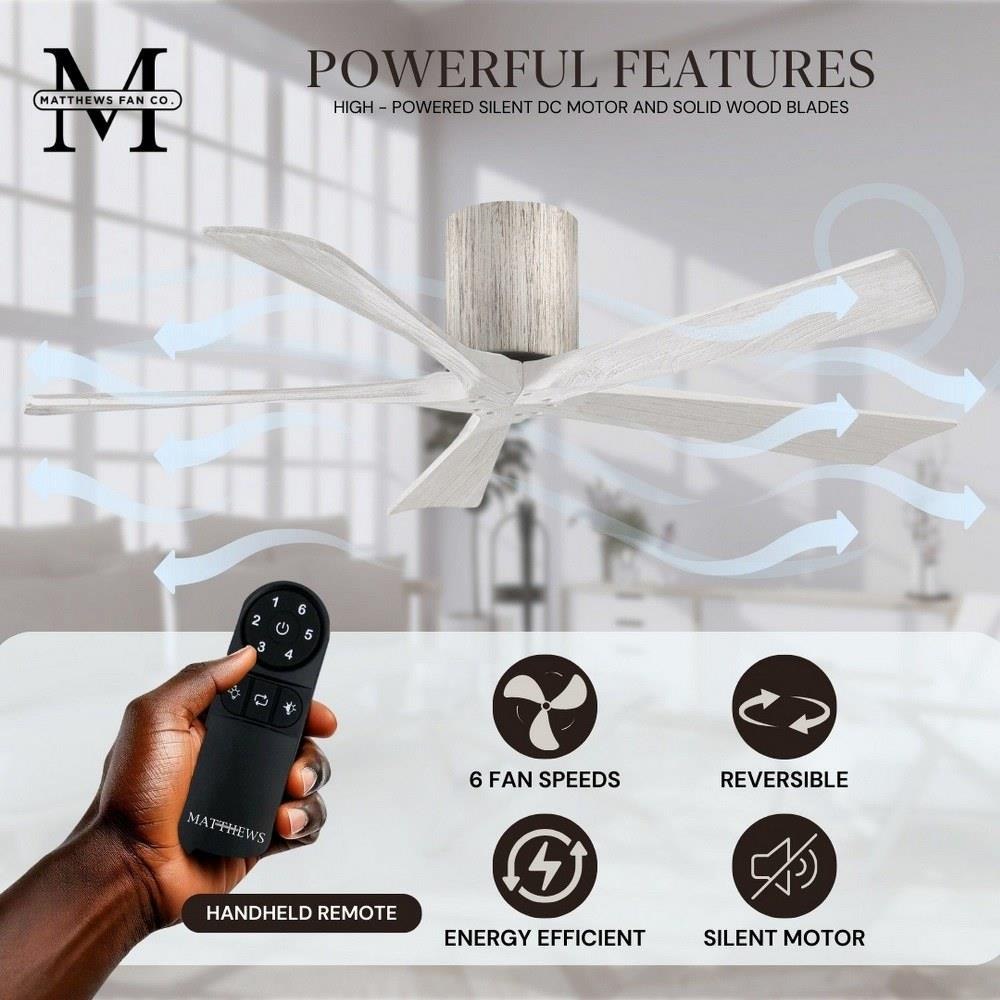 M
MATTHEWS FAN CO.

POWERFUL FEATURES
HIGH - POWERED SILENT DC MOTOR AND SOLID WOOD BLADES

1 6
2 5
3 4

MATTHEWS

HANDHELD REMOTE

6 FAN SPEEDS

REVERSIBLE

ENERGY EFFICIENT

SILENT MOTOR